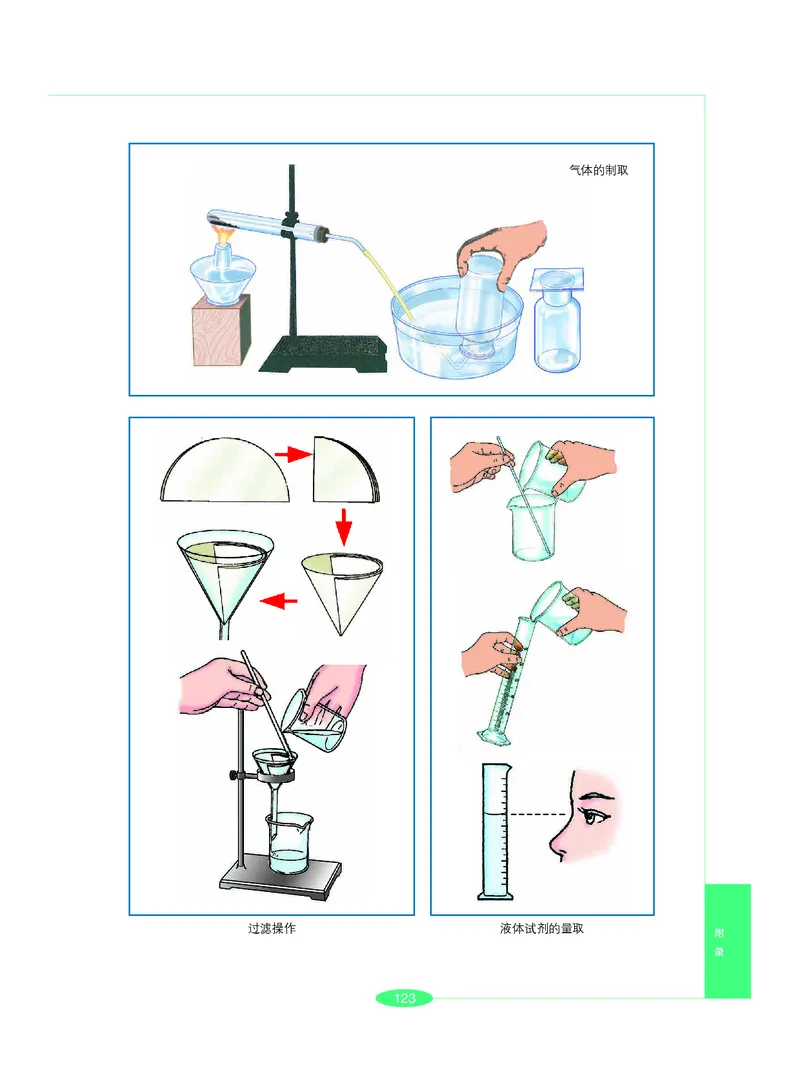 气体的制取

过滤操作

液体试剂的量取

附录

123