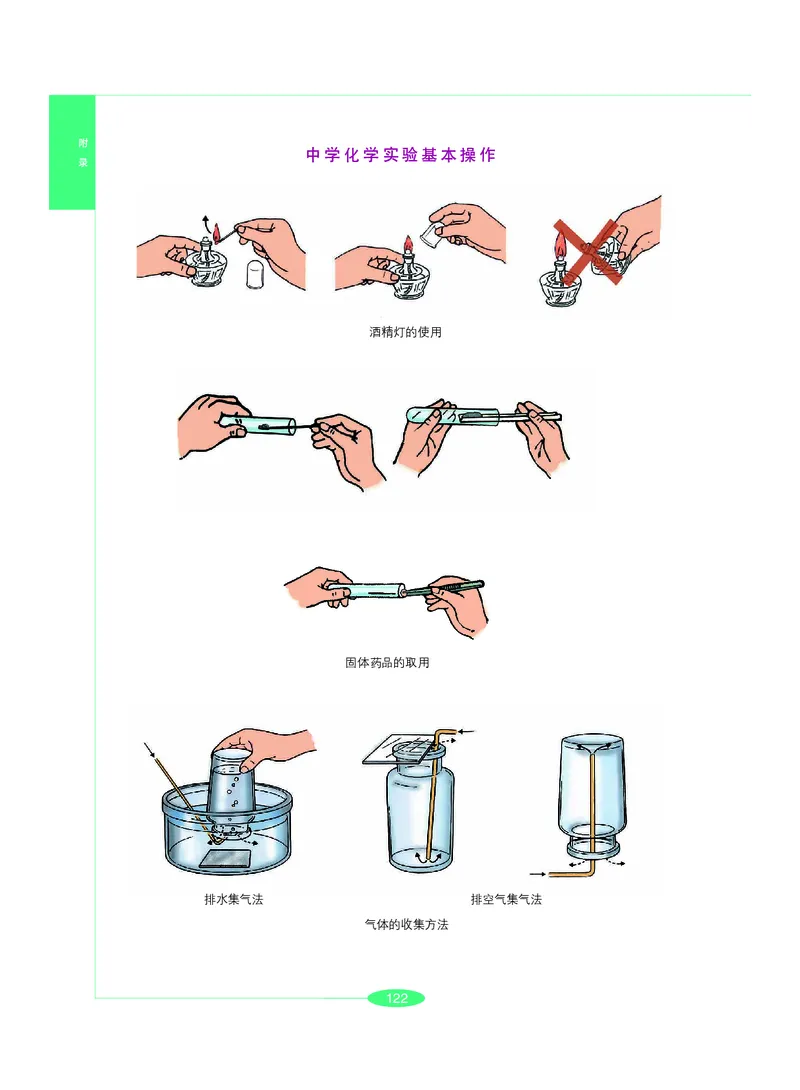 附录

中学化学实验基本操作

酒精灯的使用

固体药品的取用

排水集气法

排空气集气法

气体的收集方法

122