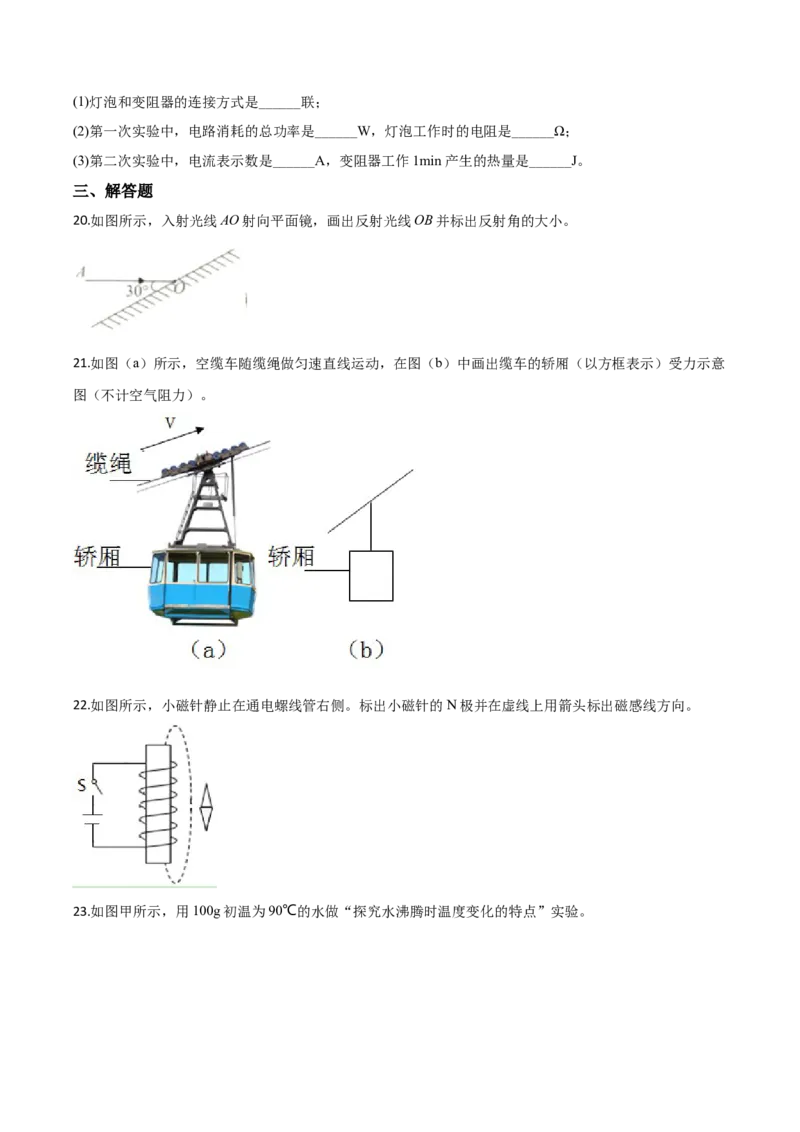 (1)灯泡和变阻器的连接方式是______联；

(2)第一次实验中，电路消耗的总功率是______W，灯泡工作时的电阻是______Ω；

(3)第二次实验中，电流表示数是______A，变阻器工作 1min 产生的热量是______J。

三、解答题

20.如图所示，入射光线 $AO$ 射向平面镜，画出反射光线 $OB$ 并标出反射角的大小。

A

30°

O

21.如图（a）所示，空缆车随缆绳做匀速直线运动，在图（b）中画出缆车的轿厢（以方框表示）受力示意图（不计空气阻力）。

v

缆绳

轿厢

轿厢

（a）

（b）

22.如图所示，小磁针静止在通电螺线管右侧。标出小磁针的 N 极并在虚线上用箭头标出磁感线方向。

S

23.如图甲所示，用 100g 初温为 90℃的水做“探究水沸腾时温度变化的特点”实验。