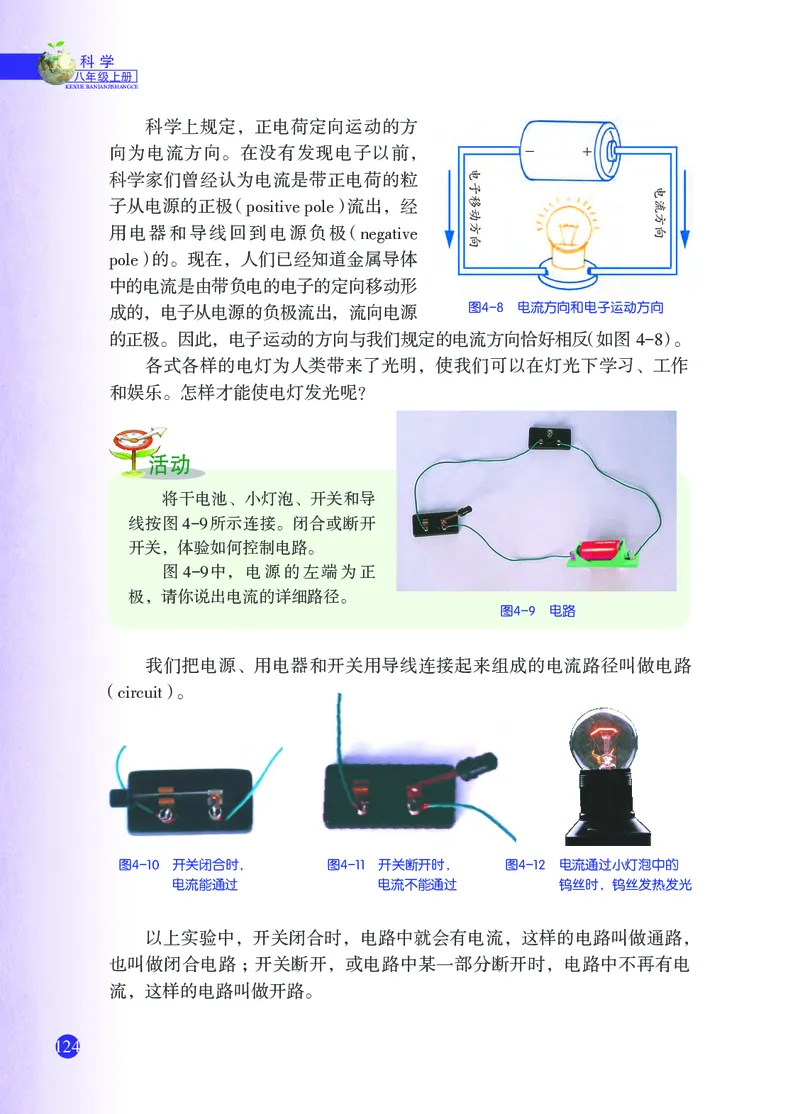 科学
八年级上册
KEXUE BANIANJISHANGCE

科学上规定，正电荷定向运动的方向为电流方向。在没有发现电子以前，科学家们曾经认为电流是带正电荷的粒子从电源的正极（positive pole）流出，经用电器和导线回到电源负极（negative pole）的。现在，人们已经知道金属导体中的电流是由带负电的电子的定向移动形成的，电子从电源的负极流出，流向电源的正极。因此，电子运动的方向与我们规定的电流方向恰好相反(如图 4-8)。

−
+
电子移动方向
电流方向

图4-8　电流方向和电子运动方向

各式各样的电灯为人类带来了光明，使我们可以在灯光下学习、工作和娱乐。怎样才能使电灯发光呢？

活动

将干电池、小灯泡、开关和导线按图 4-9所示连接。闭合或断开开关，体验如何控制电路。

图 4-9中，电源的左端为正极，请你说出电流的详细路径。

图4-9　电路

我们把电源、用电器和开关用导线连接起来组成的电流路径叫做电路（circuit）。

图4-10　开关闭合时，电流能通过

图4-11　开关断开时，电流不能通过

图4-12　电流通过小灯泡中的钨丝时，钨丝发热发光

以上实验中，开关闭合时，电路中就会有电流，这样的电路叫做通路，也叫做闭合电路；开关断开，或电路中某一部分断开时，电路中不再有电流，这样的电路叫做开路。

124