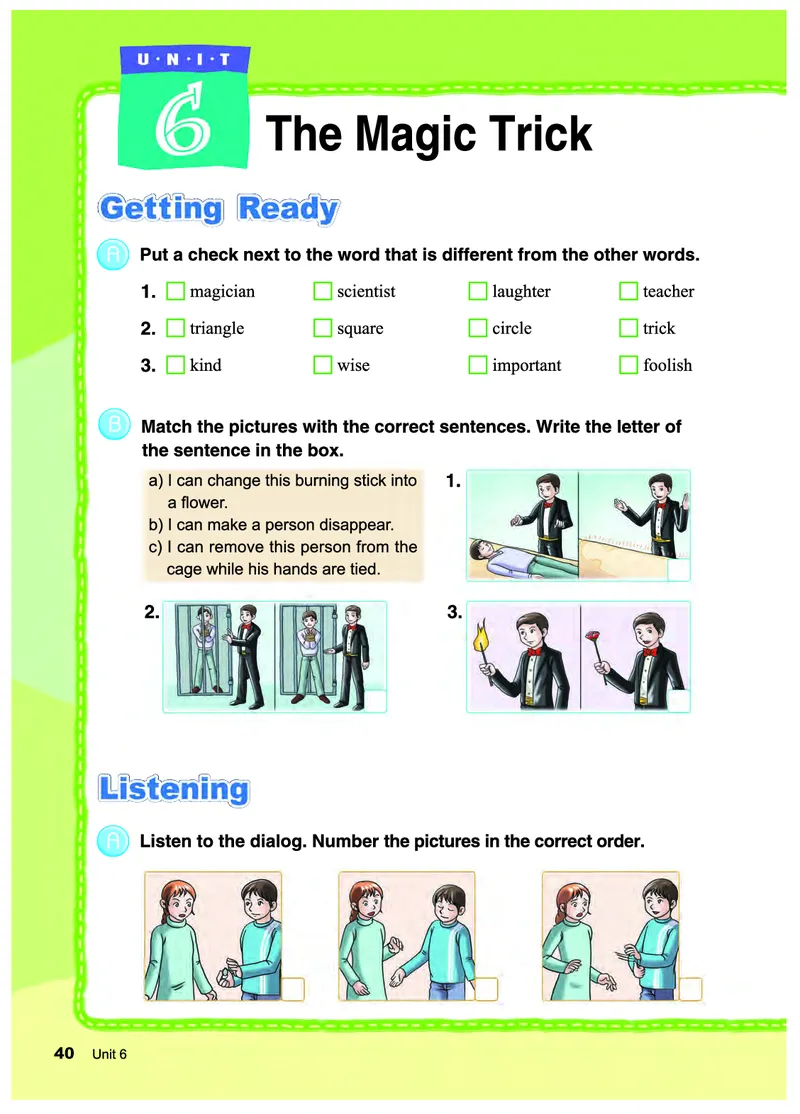 U·N·I·T
6
The Magic Trick

Getting Ready

A Put a check next to the word that is different from the other words.

1. magician scientist laughter teacher
2. triangle square circle trick
3. kind wise important foolish

B Match the pictures with the correct sentences. Write the letter of the sentence in the box.

a) I can change this burning stick into a flower.
b) I can make a person disappear.
c) I can remove this person from the cage while his hands are tied.

1.
2.
3.

Listening

A Listen to the dialog. Number the pictures in the correct order.

40 Unit 6