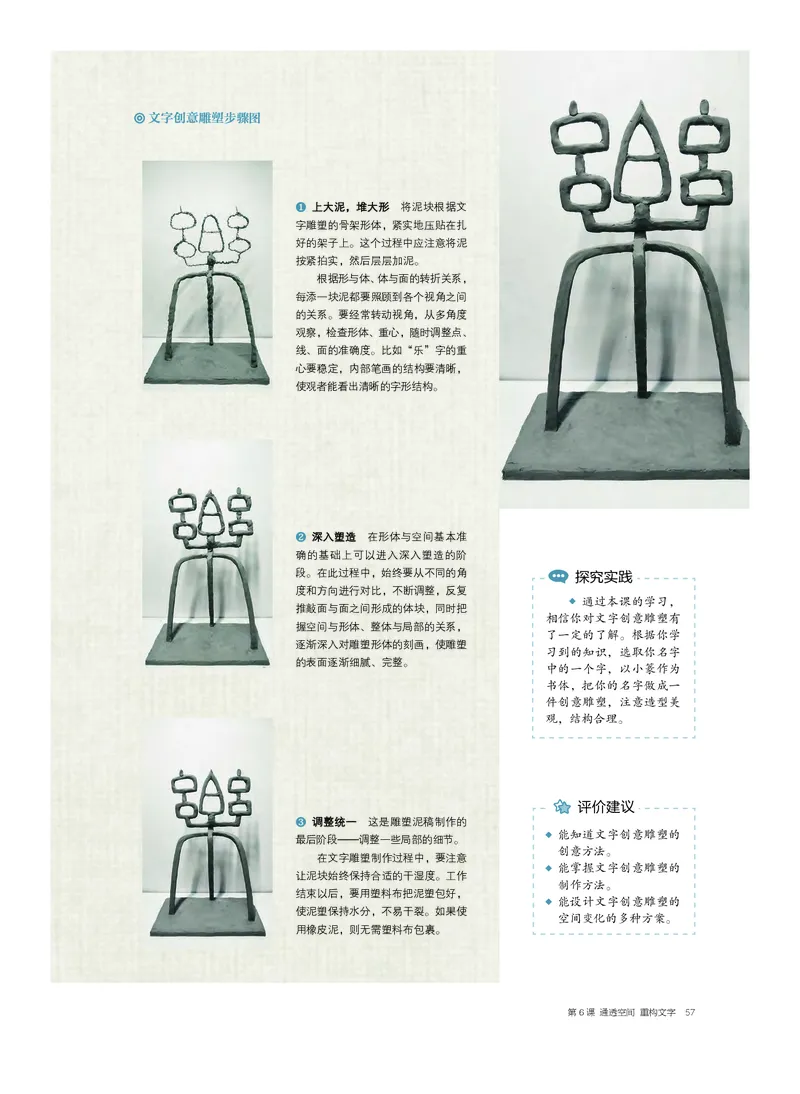 ◎ 文字创意雕塑步骤图

❶ 上大泥，堆大形　将泥块根据文字雕塑的骨架形体，紧实地压贴在扎好的架子上。这个过程中应注意将泥按紧拍实，然后层层加泥。

根据形与体、体与面的转折关系，每添一块泥都要照顾到各个视角之间的关系。要经常转动视角，从多角度观察，检查形体、重心，随时调整点、线、面的准确度。比如“乐”字的重心要稳定，内部笔画的结构要清晰，使观者能看出清晰的字形结构。

❷ 深入塑造　在形体与空间基本准确的基础上可以进入深入塑造的阶段。在此过程中，始终要从不同的角度和方向进行对比，不断调整，反复推敲面与面之间形成的体块，同时把握空间与形体、整体与局部的关系，逐渐深入对雕塑形体的刻画，使雕塑的表面逐渐细腻、完整。

❸ 调整统一　这是雕塑泥稿制作的最后阶段——调整一些局部的细节。

在文字雕塑制作过程中，要注意让泥块始终保持合适的干湿度。工作结束以后，要用塑料布把泥塑包好，使泥塑保持水分，不易干裂。如果使用橡皮泥，则无需塑料布包裹。

探究实践

◆ 通过本课的学习，相信你对文字创意雕塑有了一定的了解。根据你学习到的知识，选取你名字中的一个字，以小篆作为书体，把你的名字做成一件创意雕塑，注意造型美观，结构合理。

评价建议

◆ 能知道文字创意雕塑的创意方法。
◆ 能掌握文字创意雕塑的制作方法。
◆ 能设计文字创意雕塑的空间变化的多种方案。

第 6 课　通透空间　重构文字　57