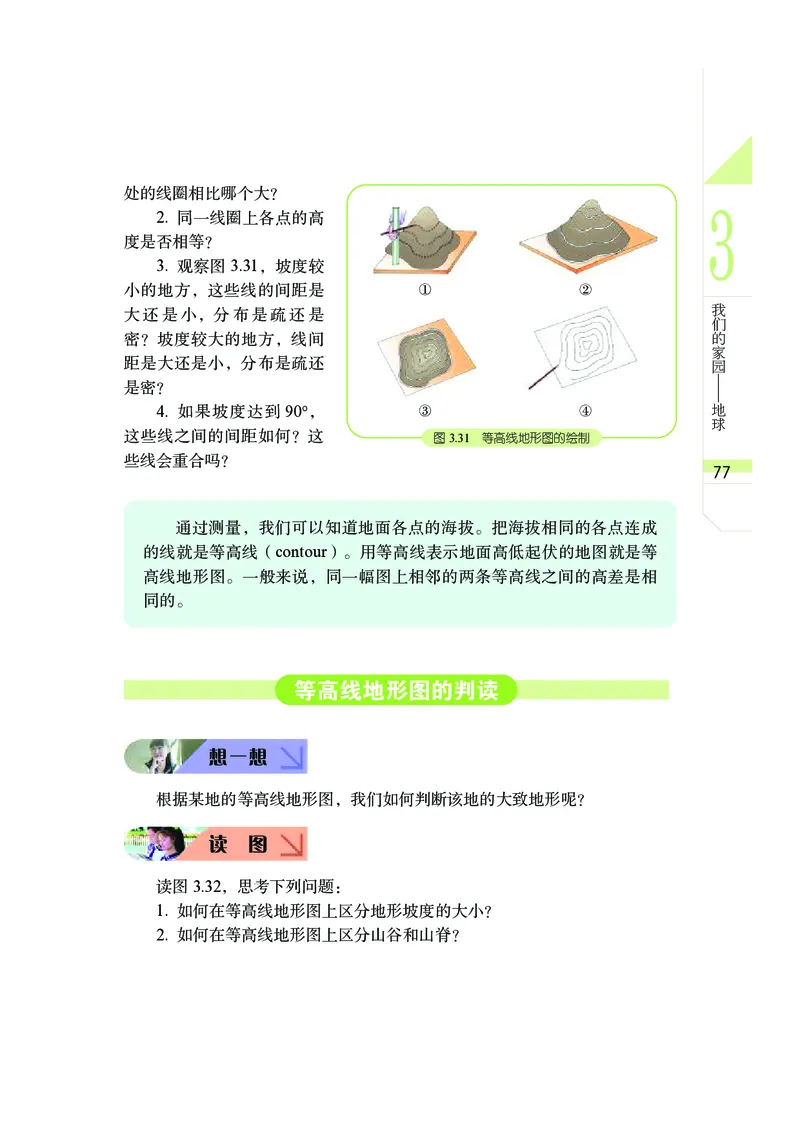 处的线圈相比哪个大？

2. 同一线圈上各点的高度是否相等？

3. 观察图 3.31，坡度较小的地方，这些线的间距是大还是小，分布是疏还是密？坡度较大的地方，线间距是大还是小，分布是疏还是密？

4. 如果坡度达到 90°，这些线之间的间距如何？这些线会重合吗？

①
②
③
④

图 3.31 等高线地形图的绘制

3
我们的家园——地球

77

通过测量，我们可以知道地面各点的海拔。把海拔相同的各点连成的线就是等高线（contour）。用等高线表示地面高低起伏的地图就是等高线地形图。一般来说，同一幅图上相邻的两条等高线之间的高差是相同的。

等高线地形图的判读

想一想

根据某地的等高线地形图，我们如何判断该地的大致地形呢？

读 图

读图 3.32，思考下列问题：
1. 如何在等高线地形图上区分地形坡度的大小？
2. 如何在等高线地形图上区分山谷和山脊？