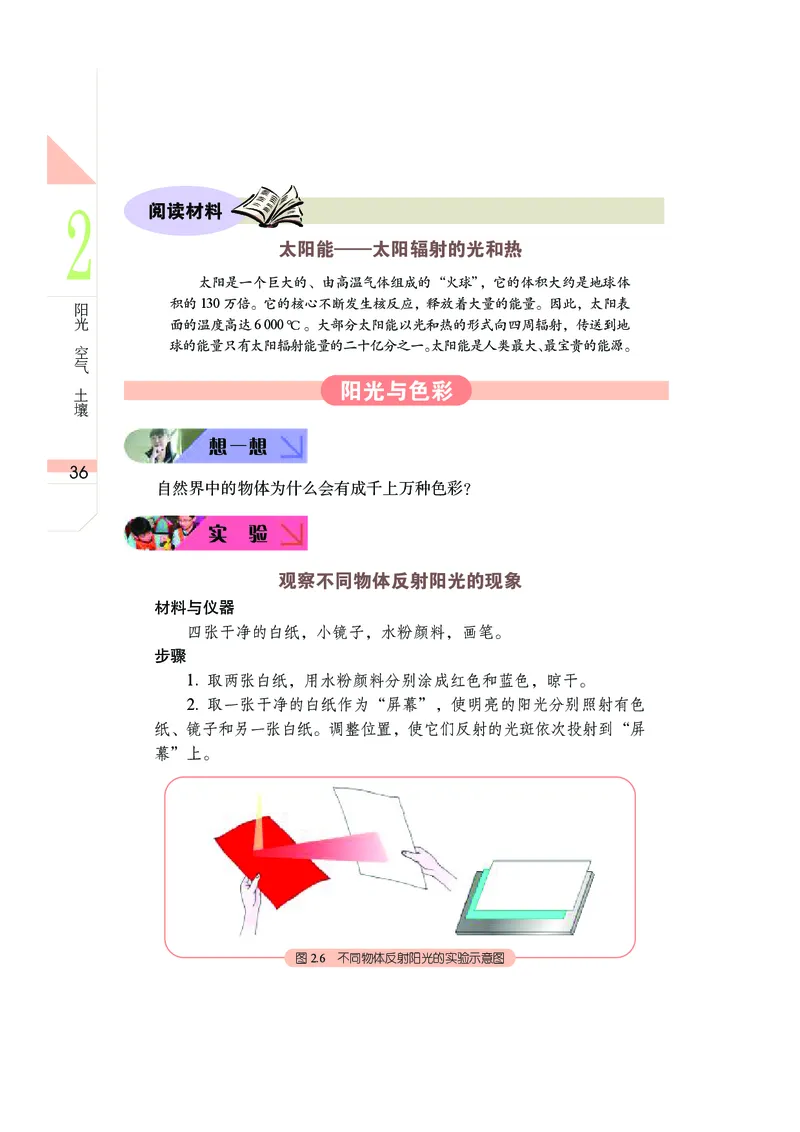 2

阳光 空气 土壤

36

阅读材料

太阳能——太阳辐射的光和热

太阳是一个巨大的、由高温气体组成的“火球”，它的体积大约是地球体积的 130 万倍。它的核心不断发生核反应，释放着大量的能量。因此，太阳表面的温度高达 6 000 ℃。大部分太阳能以光和热的形式向四周辐射，传送到地球的能量只有太阳辐射能量的二十亿分之一。太阳能是人类最大、最宝贵的能源。

阳光与色彩

想一想

自然界中的物体为什么会有成千上万种色彩？

实 验

观察不同物体反射阳光的现象

材料与仪器

四张干净的白纸，小镜子，水粉颜料，画笔。

步骤

1. 取两张白纸，用水粉颜料分别涂成红色和蓝色，晾干。

2. 取一张干净的白纸作为“屏幕”，使明亮的阳光分别照射有色纸、镜子和另一张白纸。调整位置，使它们反射的光斑依次投射到“屏幕”上。

图 2.6 不同物体反射阳光的实验示意图