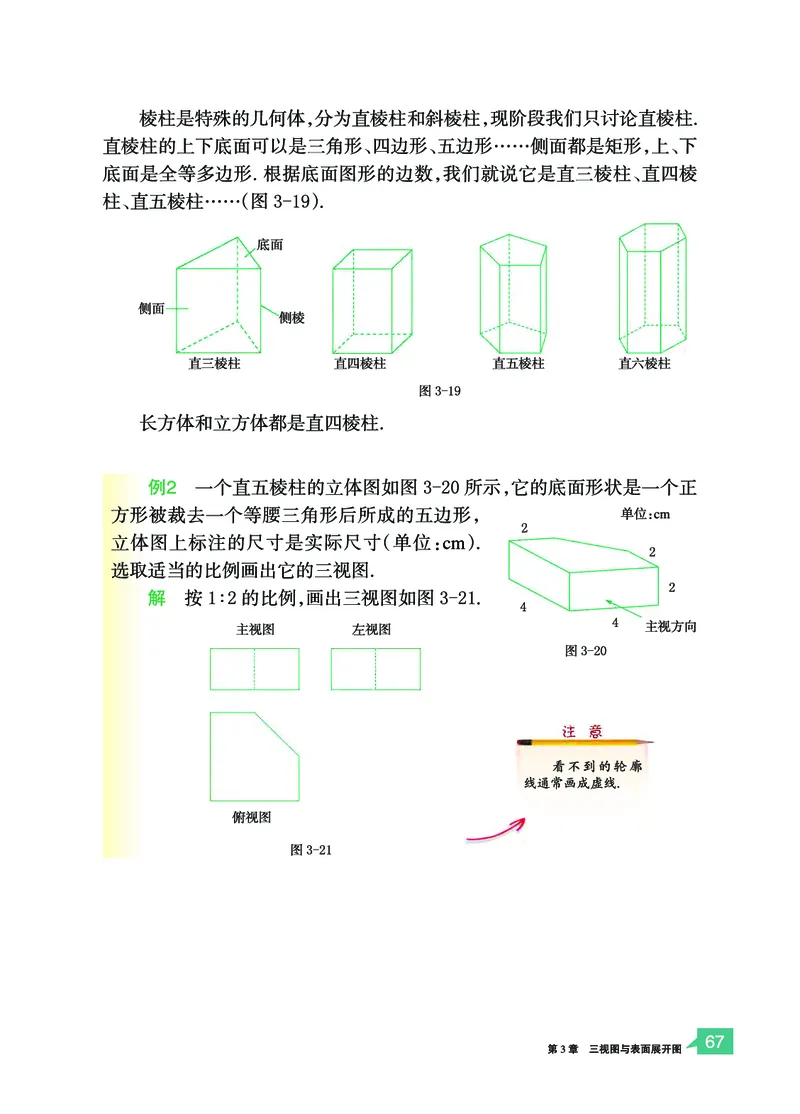 棱柱是特殊的几何体，分为直棱柱和斜棱柱，现阶段我们只讨论直棱柱. 直棱柱的上下底面可以是三角形、四边形、五边形……侧面都是矩形，上、下底面是全等多边形. 根据底面图形的边数，我们就说它是直三棱柱、直四棱柱、直五棱柱……(图 3-19).

底面
侧面
侧棱
直三棱柱
直四棱柱
直五棱柱
直六棱柱

图 3-19

长方体和立方体都是直四棱柱.

例2　一个直五棱柱的立体图如图 3-20 所示，它的底面形状是一个正方形被裁去一个等腰三角形后所成的五边形，立体图上标注的尺寸是实际尺寸(单位:cm). 选取适当的比例画出它的三视图.

解　按 1:2 的比例，画出三视图如图 3-21.

单位:cm
2
2
2
4
4
主视方向
图 3-20

主视图
左视图
俯视图
图 3-21

注　意
看不到的轮廓线通常画成虚线.

第 3 章　三视图与表面展开图　67