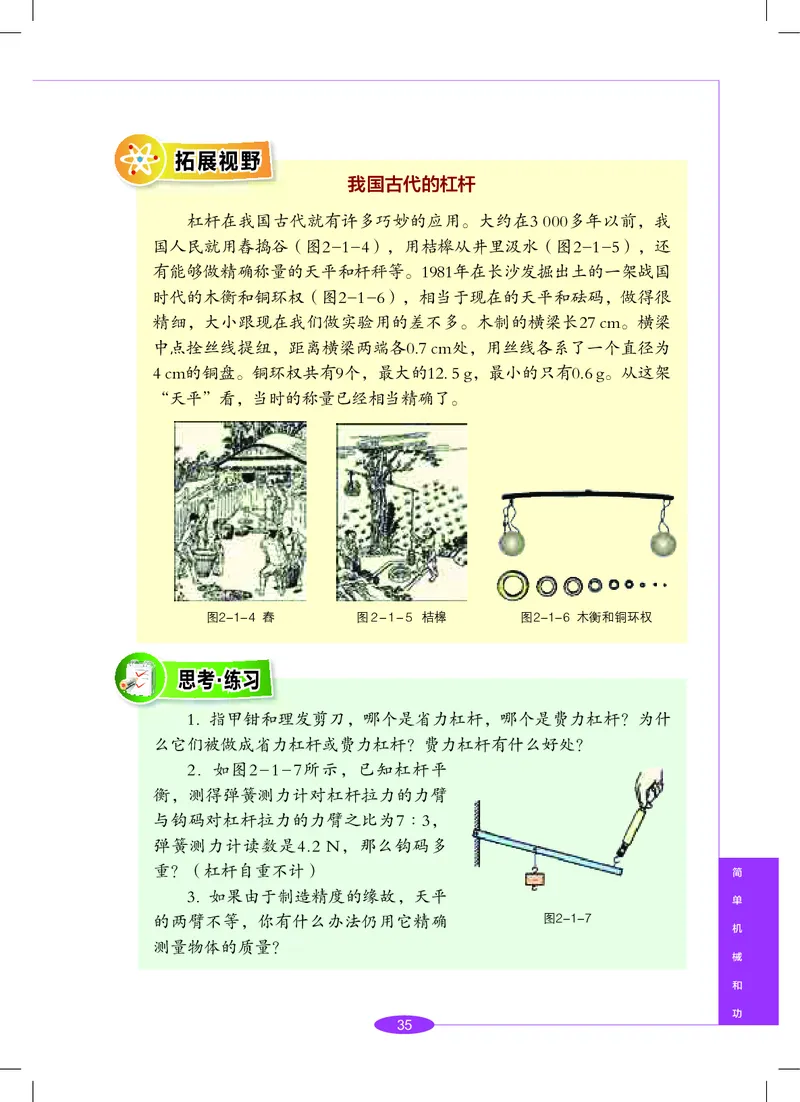 拓展视野

我国古代的杠杆

杠杆在我国古代就有许多巧妙的应用。大约在3 000多年以前，我国人民就用舂捣谷（图2-1-4），用桔槔从井里汲水（图2-1-5），还有能够做精确称量的天平和杆秤等。1981年在长沙发掘出土的一架战国时代的木衡和铜环权（图2-1-6），相当于现在的天平和砝码，做得很精细，大小跟现在我们做实验用的差不多。木制的横梁长27 cm。横梁中点拴丝线提纽，距离横梁两端各0.7 cm处，用丝线各系了一个直径为4 cm的铜盘。铜环权共有9个，最大的12.5 g，最小的只有0.6 g。从这架“天平”看，当时的称量已经相当精确了。

图2-1-4 舂　　图2-1-5 桔槔　　图2-1-6 木衡和铜环权

思考·练习

1. 指甲钳和理发剪刀，哪个是省力杠杆，哪个是费力杠杆？为什么它们被做成省力杠杆或费力杠杆？费力杠杆有什么好处？

2. 如图2-1-7所示，已知杠杆平衡，测得弹簧测力计对杠杆拉力的力臂与钩码对杠杆拉力的力臂之比为7 : 3，弹簧测力计读数是4.2 N，那么钩码多重？（杠杆自重不计）

3. 如果由于制造精度的缘故，天平的两臂不等，你有什么办法仍用它精确测量物体的质量？

图2-1-7

简单机械和功

35