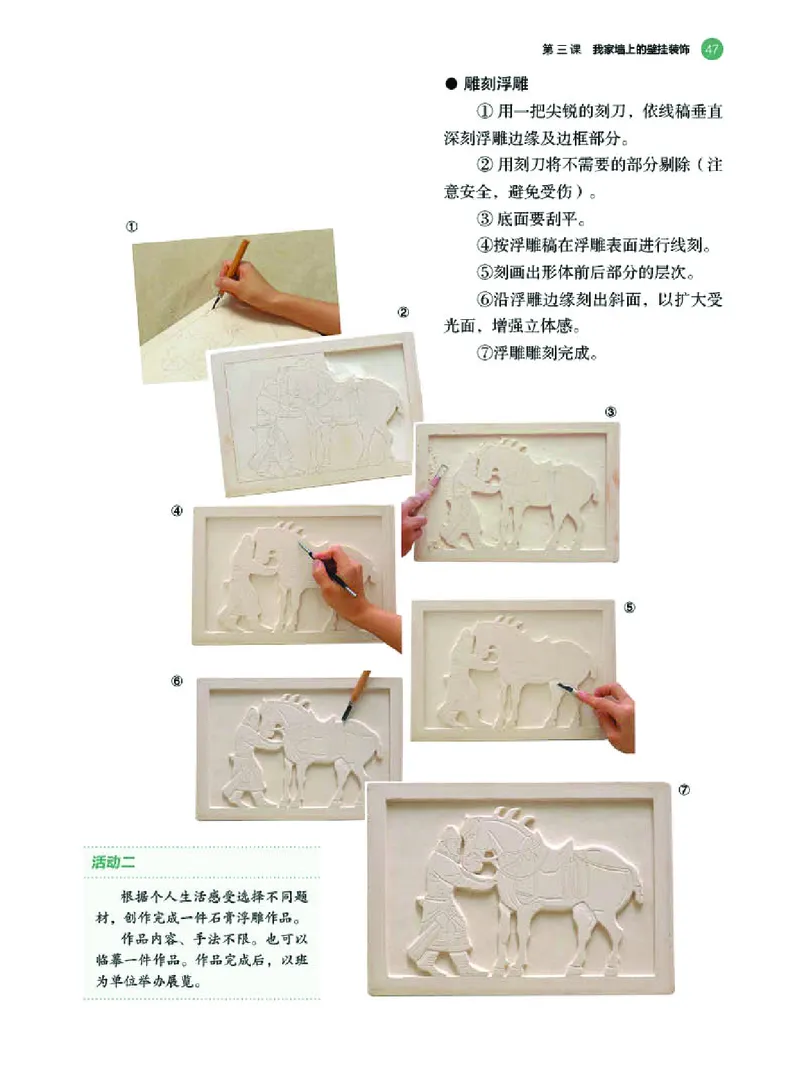 第三课 我家墙上的壁挂装饰 47

● 雕刻浮雕

① 用一把尖锐的刻刀，依线稿垂直深刻浮雕边缘及边框部分。

② 用刻刀将不需要的部分剔除（注意安全，避免受伤）。

③ 底面要刮平。

④按浮雕稿在浮雕表面进行线刻。

⑤刻画出形体前后部分的层次。

⑥沿浮雕边缘刻出斜面，以扩大受光面，增强立体感。

⑦浮雕雕刻完成。

①

②

③

④

⑤

⑥

⑦

活动二

根据个人生活感受选择不同题材，创作完成一件石膏浮雕作品。

作品内容、手法不限。也可以临摹一件作品。作品完成后，以班为单位举办展览。