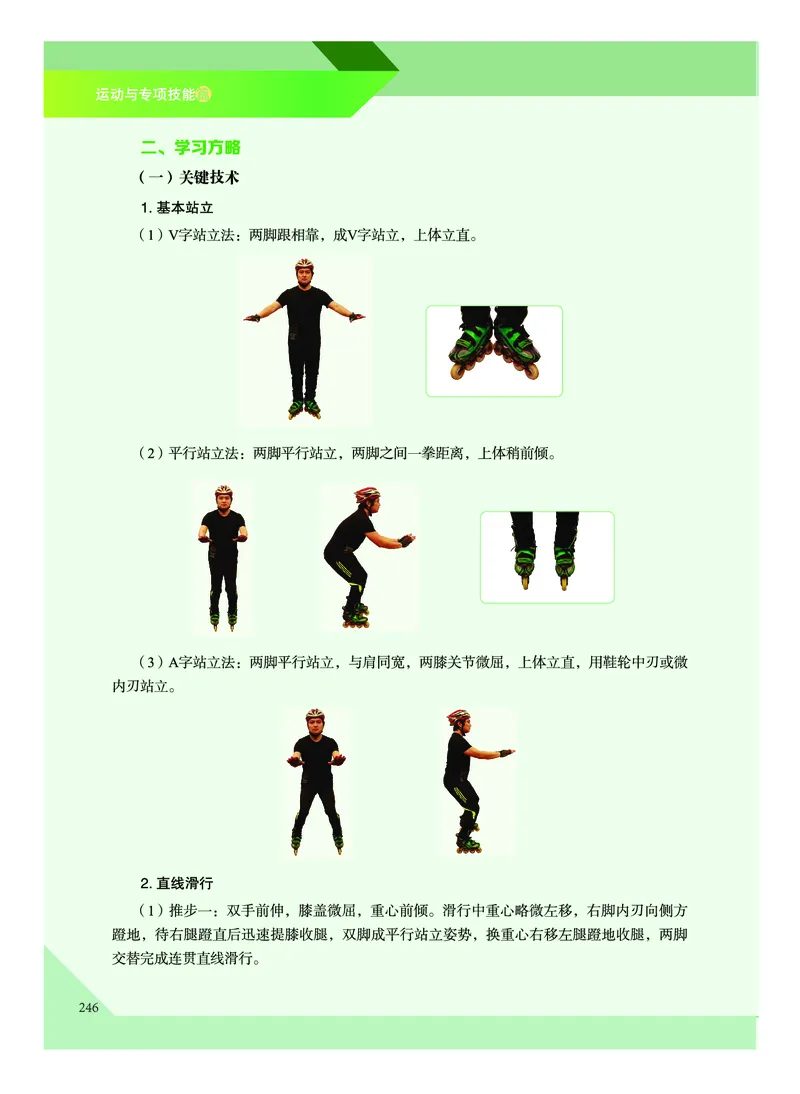 运动与专项技能篇

二、学习方略

（一）关键技术

1. 基本站立

（1）V字站立法：两脚跟相靠，成V字站立，上体立直。

（2）平行站立法：两脚平行站立，两脚之间一拳距离，上体稍前倾。

（3）A字站立法：两脚平行站立，与肩同宽，两膝关节微屈，上体立直，用鞋轮中刃或微内刃站立。

2. 直线滑行

（1）推步一：双手前伸，膝盖微屈，重心前倾。滑行中重心略微左移，右脚内刃向侧方蹬地，待右腿蹬直后迅速提膝收腿，双脚成平行站立姿势，换重心右移左腿蹬地收腿，两脚交替完成连贯直线滑行。

246