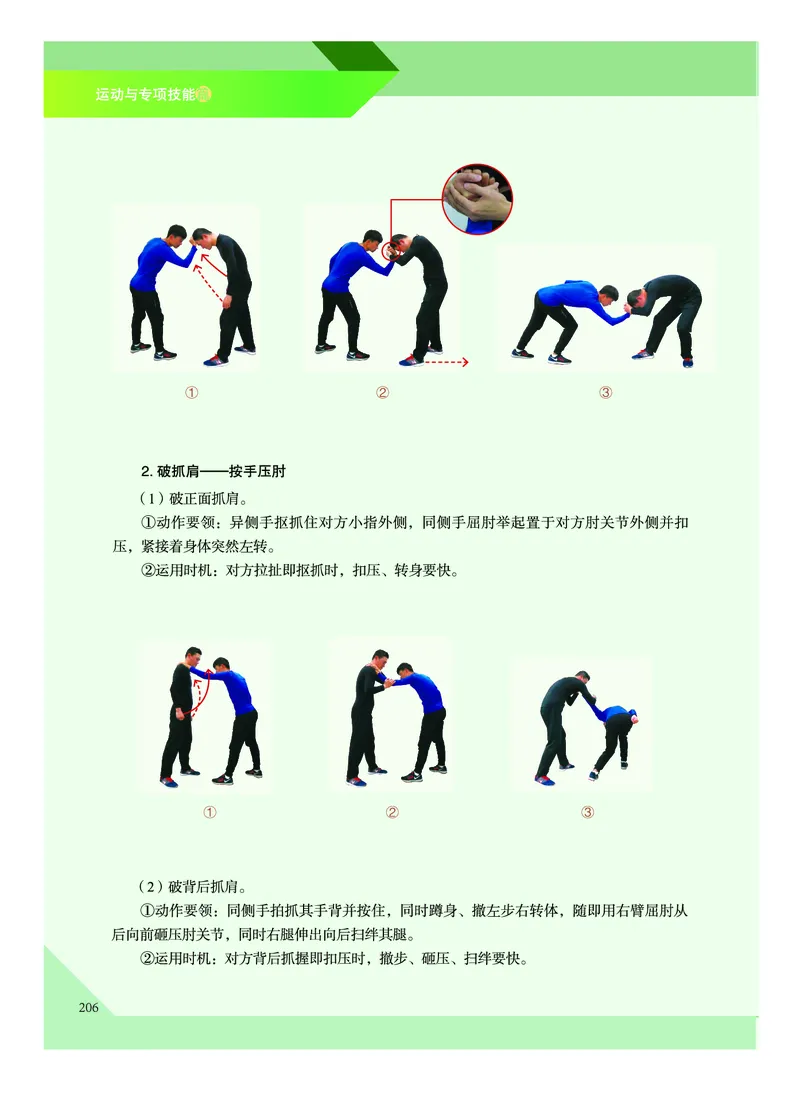 运动与专项技能篇

①

②

③

2. 破抓肩——按手压肘

（1）破正面抓肩。

①动作要领：异侧手抠抓住对方小指外侧，同侧手屈肘举起置于对方肘关节外侧并扣压，紧接着身体突然左转。

②运用时机：对方拉扯即抠抓时，扣压、转身要快。

①

②

③

（2）破背后抓肩。

①动作要领：同侧手拍抓其手背并按住，同时蹲身、撤左步右转体，随即用右臂屈肘从后向前砸压肘关节，同时右腿伸出向后扫绊其腿。

②运用时机：对方背后抓握即扣压时，撤步、砸压、扫绊要快。

206