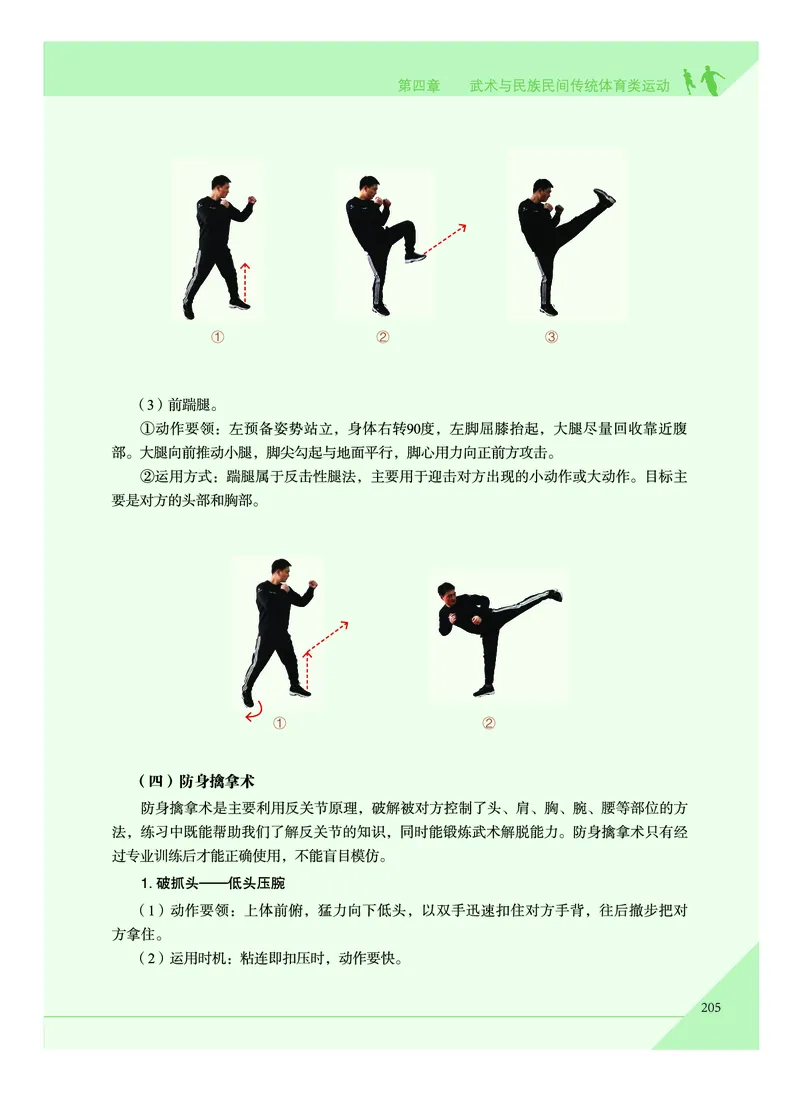 第四章　武术与民族民间传统体育类运动

①　②　③

（3）前踹腿。

①动作要领：左预备姿势站立，身体右转90度，左脚屈膝抬起，大腿尽量回收靠近腹部。大腿向前推动小腿，脚尖勾起与地面平行，脚心用力向正前方攻击。

②运用方式：踹腿属于反击性腿法，主要用于迎击对方出现的小动作或大动作。目标主要是对方的头部和胸部。

①　②

（四）防身擒拿术

防身擒拿术是主要利用反关节原理，破解被对方控制了头、肩、胸、腕、腰等部位的方法，练习中既能帮助我们了解反关节的知识，同时能锻炼武术解脱能力。防身擒拿术只有经过专业训练后才能正确使用，不能盲目模仿。

1. 破抓头——低头压腕

（1）动作要领：上体前俯，猛力向下低头，以双手迅速扣住对方手背，往后撤步把对方拿住。

（2）运用时机：粘连即扣压时，动作要快。

205