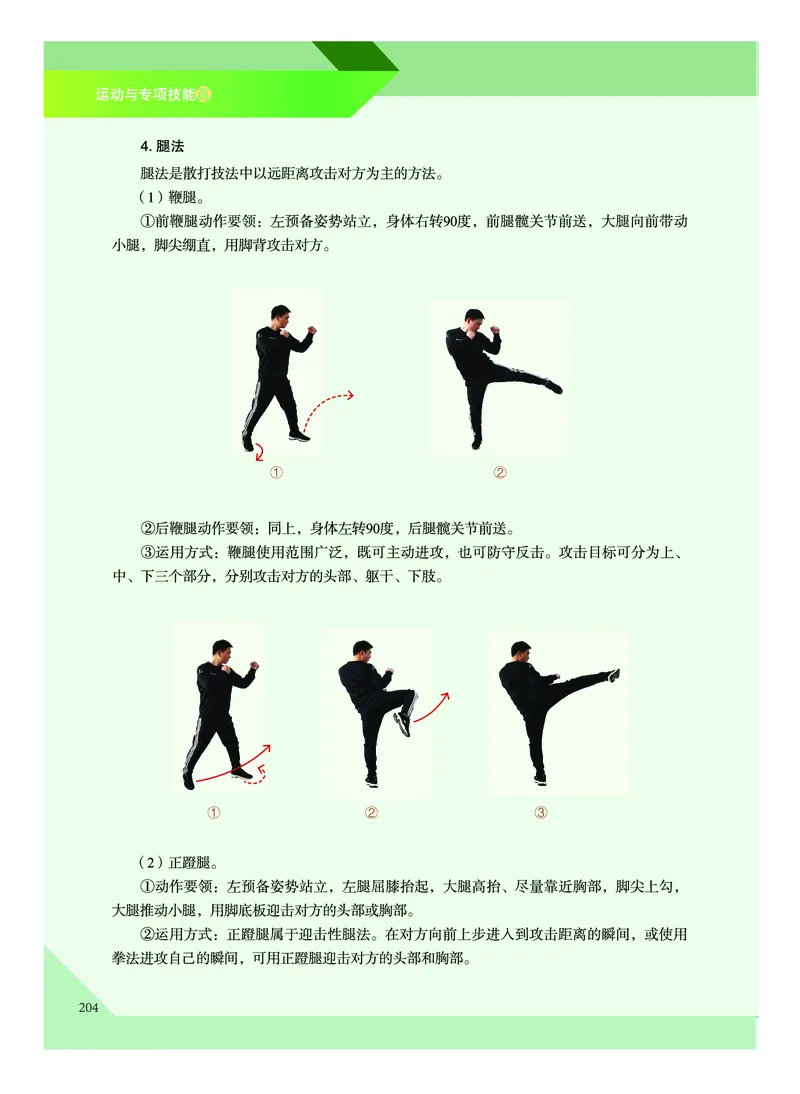 运动与专项技能篇

4. 腿法

腿法是散打技法中以远距离攻击对方为主的方法。

（1）鞭腿。

①前鞭腿动作要领：左预备姿势站立，身体右转90度，前腿髋关节前送，大腿向前带动小腿，脚尖绷直，用脚背攻击对方。

①

②

②后鞭腿动作要领：同上，身体左转90度，后腿髋关节前送。

③运用方式：鞭腿使用范围广泛，既可主动进攻，也可防守反击。攻击目标可分为上、中、下三个部分，分别攻击对方的头部、躯干、下肢。

①

②

③

（2）正蹬腿。

①动作要领：左预备姿势站立，左腿屈膝抬起，大腿高抬、尽量靠近胸部，脚尖上勾，大腿推动小腿，用脚底板迎击对方的头部或胸部。

②运用方式：正蹬腿属于迎击性腿法。在对方向前上步进入到攻击距离的瞬间，或使用拳法进攻自己的瞬间，可用正蹬腿迎击对方的头部和胸部。

204