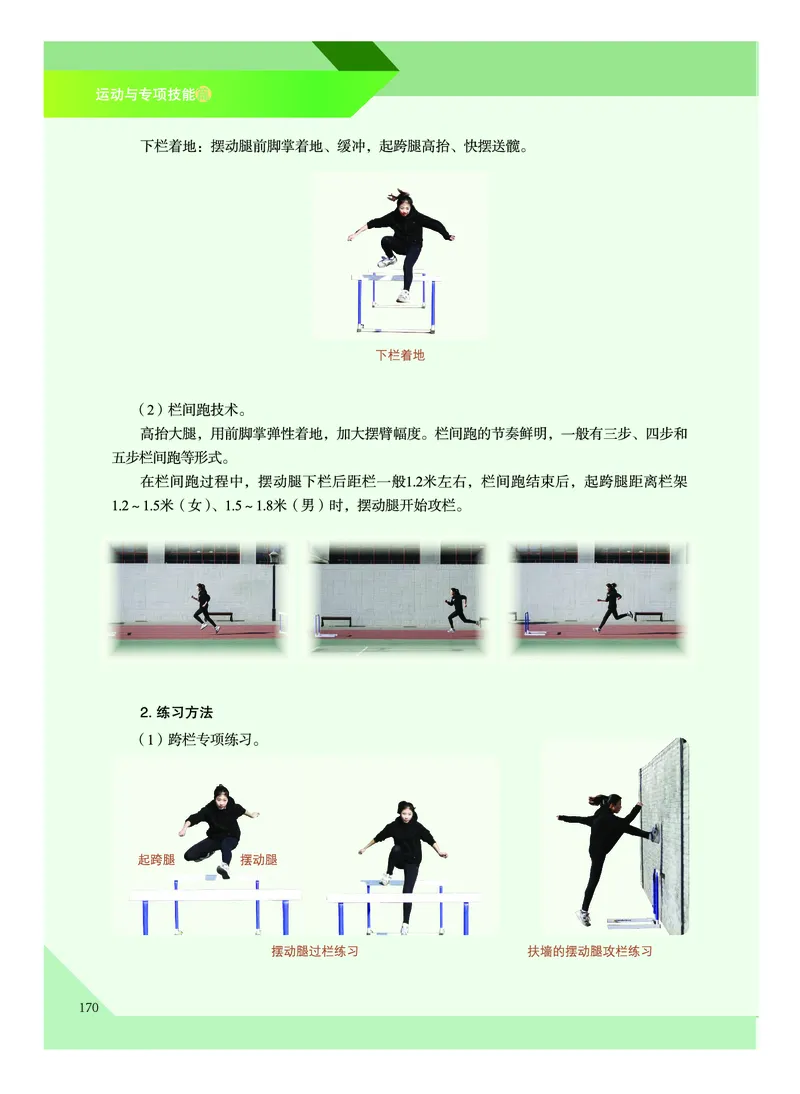 运动与专项技能篇

下栏着地：摆动腿前脚掌着地、缓冲，起跨腿高抬、快摆送髋。

下栏着地

（2）栏间跑技术。

高抬大腿，用前脚掌弹性着地，加大摆臂幅度。栏间跑的节奏鲜明，一般有三步、四步和五步栏间跑等形式。

在栏间跑过程中，摆动腿下栏后距栏一般1.2米左右，栏间跑结束后，起跨腿距离栏架1.2～1.5米（女）、1.5～1.8米（男）时，摆动腿开始攻栏。

2. 练习方法

（1）跨栏专项练习。

起跨腿

摆动腿

摆动腿过栏练习

扶墙的摆动腿攻栏练习

170