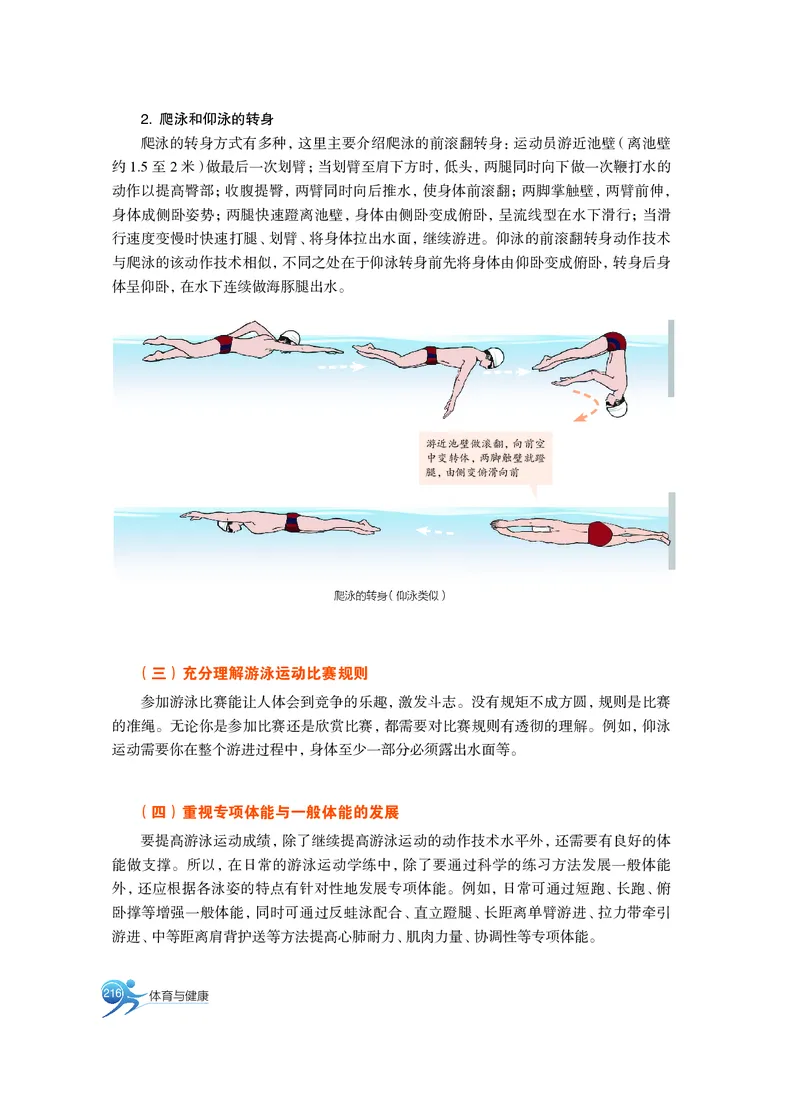 2. 爬泳和仰泳的转身

爬泳的转身方式有多种，这里主要介绍爬泳的前滚翻转身：运动员游近池壁（离池壁约 1.5 至 2 米）做最后一次划臂；当划臂至肩下方时，低头，两腿同时向下做一次鞭打水的动作以提高臀部；收腹提臀，两臂同时向后推水，使身体前滚翻；两脚掌触壁，两臂前伸，身体成侧卧姿势；两腿快速蹬离池壁，身体由侧卧变成俯卧，呈流线型在水下滑行；当滑行速度变慢时快速打腿、划臂、将身体拉出水面，继续游进。仰泳的前滚翻转身动作技术与爬泳的该动作技术相似，不同之处在于仰泳转身前先将身体由仰卧变成俯卧，转身后身体呈仰卧，在水下连续做海豚腿出水。

游近池壁做滚翻，向前空中变转体，两脚触壁就蹬腿，由侧变俯滑向前

爬泳的转身（仰泳类似）

（三）充分理解游泳运动比赛规则

参加游泳比赛能让人体会到竞争的乐趣，激发斗志。没有规矩不成方圆，规则是比赛的准绳。无论你是参加比赛还是欣赏比赛，都需要对比赛规则有透彻的理解。例如，仰泳运动需要你在整个游进过程中，身体至少一部分必须露出水面等。

（四）重视专项体能与一般体能的发展

要提高游泳运动成绩，除了继续提高游泳运动的动作技术水平外，还需要有良好的体能做支撑。所以，在日常的游泳运动学练中，除了要通过科学的练习方法发展一般体能外，还应根据各泳姿的特点有针对性地发展专项体能。例如，日常可通过短跑、长跑、俯卧撑等增强一般体能，同时可通过反蛙泳配合、直立蹬腿、长距离单臂游进、拉力带牵引游进、中等距离肩背护送等方法提高心肺耐力、肌肉力量、协调性等专项体能。

216 体育与健康