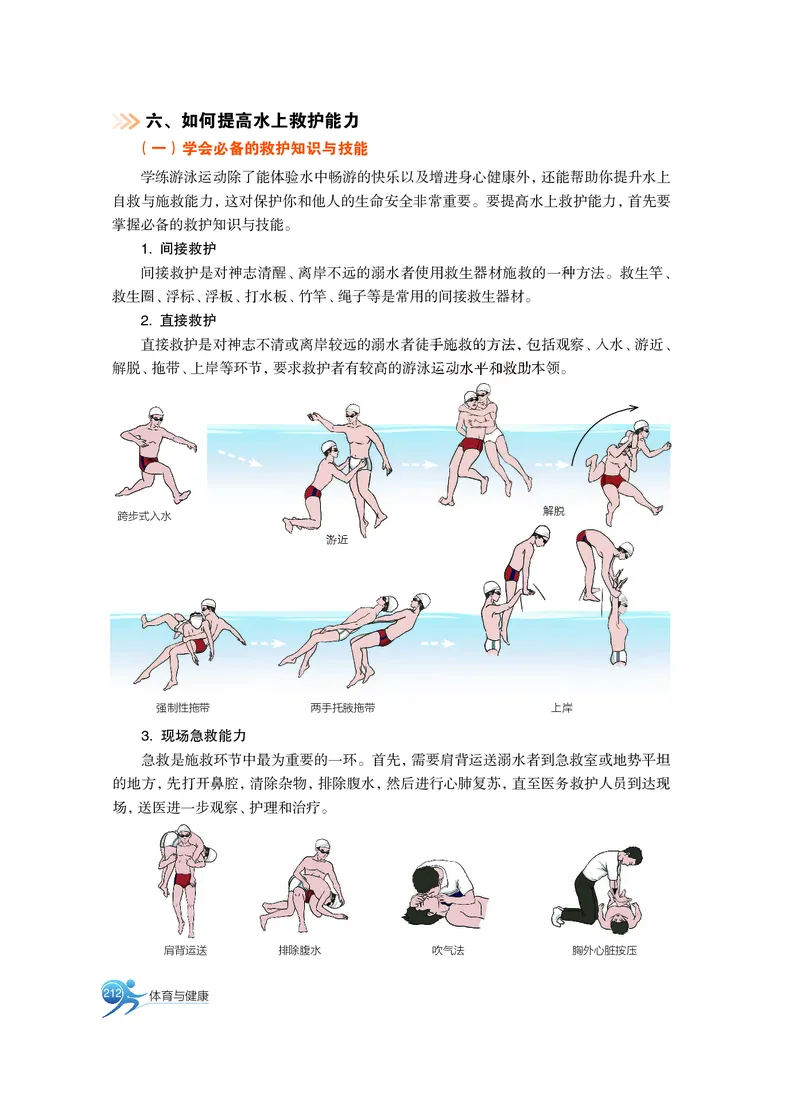 六、如何提高水上救护能力

（一）学会必备的救护知识与技能

学练游泳运动除了能体验水中畅游的快乐以及增进身心健康外，还能帮助你提升水上自救与施救能力，这对保护你和他人的生命安全非常重要。要提高水上救护能力，首先要掌握必备的救护知识与技能。

1. 间接救护

间接救护是对神志清醒、离岸不远的溺水者使用救生器材施救的一种方法。救生竿、救生圈、浮标、浮板、打水板、竹竿、绳子等是常用的间接救生器材。

2. 直接救护

直接救护是对神志不清或离岸较远的溺水者徒手施救的方法，包括观察、入水、游近、解脱、拖带、上岸等环节，要求救护者有较高的游泳运动水平和救助本领。

跨步式入水

游近

解脱

强制性拖带

两手托腋拖带

上岸

3. 现场急救能力

急救是施救环节中最为重要的一环。首先，需要肩背运送溺水者到急救室或地势平坦的地方，先打开鼻腔，清除杂物，排除腹水，然后进行心肺复苏，直至医务救护人员到达现场，送医进一步观察、护理和治疗。

肩背运送

排除腹水

吹气法

胸外心脏按压

212 体育与健康