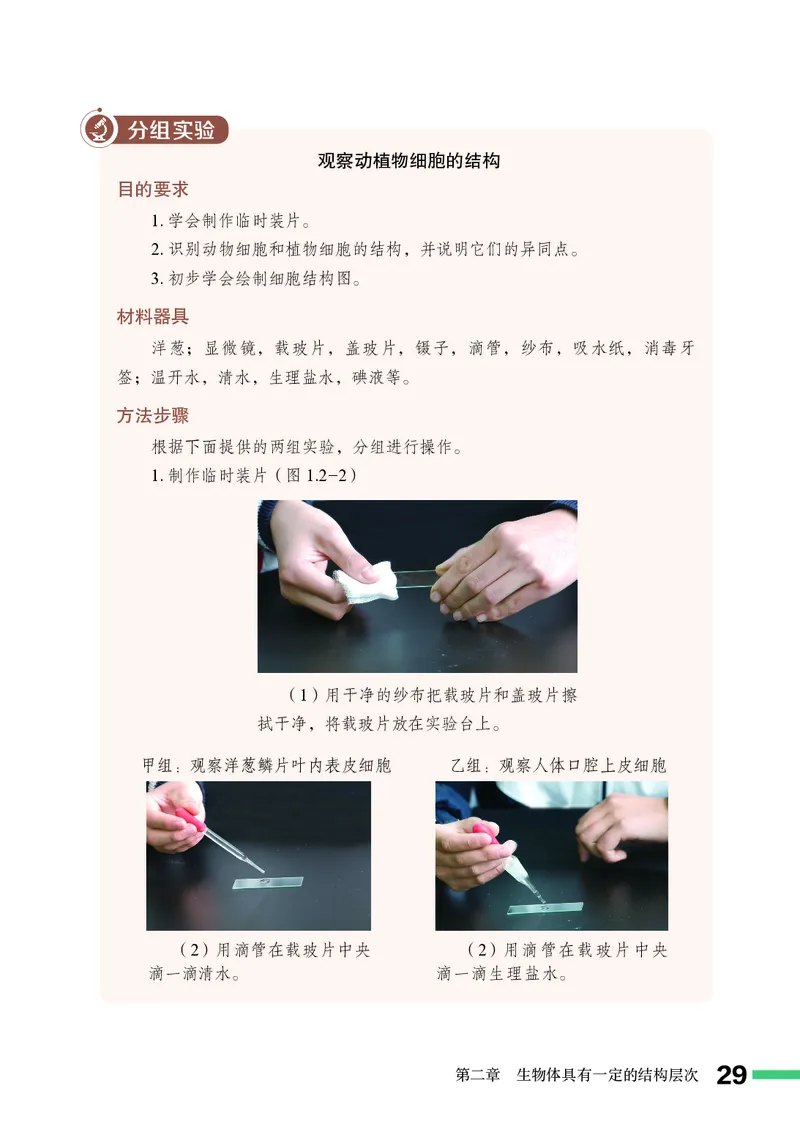 分组实验

观察动植物细胞的结构

目的要求

1. 学会制作临时装片。

2. 识别动物细胞和植物细胞的结构，并说明它们的异同点。

3. 初步学会绘制细胞结构图。

材料器具

洋葱；显微镜，载玻片，盖玻片，镊子，滴管，纱布，吸水纸，消毒牙签；温开水，清水，生理盐水，碘液等。

方法步骤

根据下面提供的两组实验，分组进行操作。

1. 制作临时装片（图 1.2-2）

（1）用干净的纱布把载玻片和盖玻片擦拭干净，将载玻片放在实验台上。

甲组：观察洋葱鳞片叶内表皮细胞

（2）用滴管在载玻片中央滴一滴清水。

乙组：观察人体口腔上皮细胞

（2）用滴管在载玻片中央滴一滴生理盐水。

第二章　生物体具有一定的结构层次　29