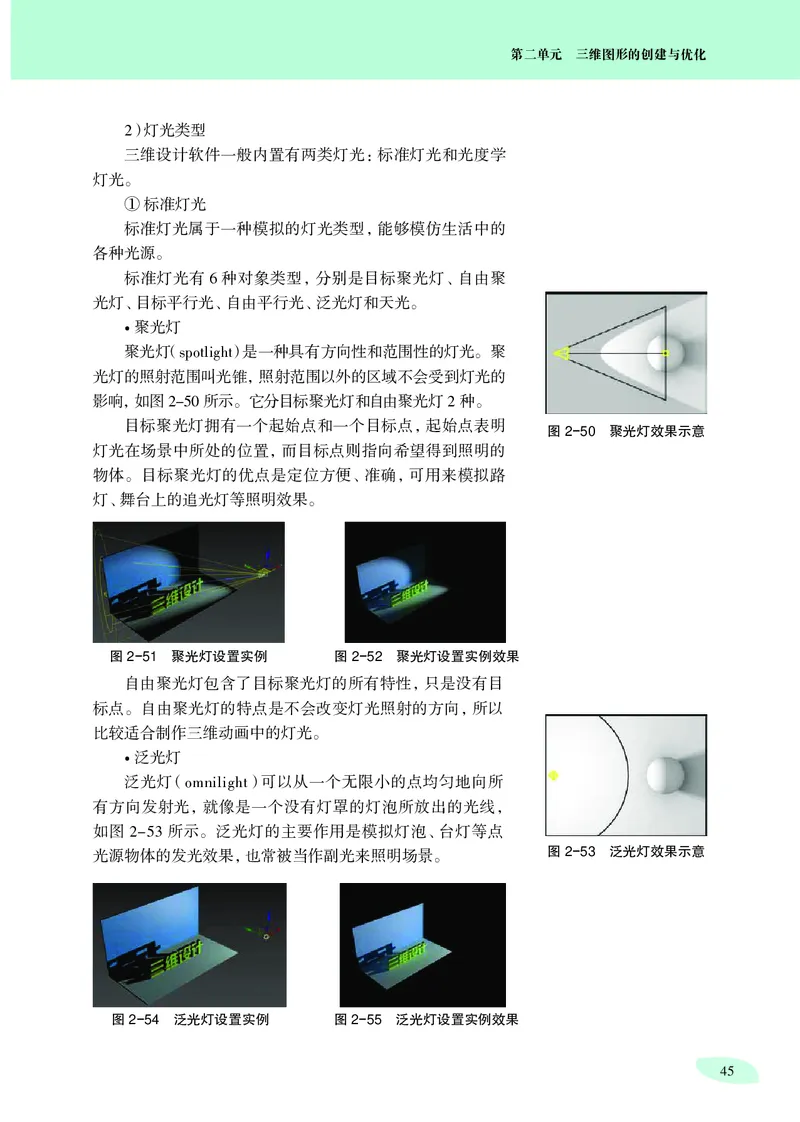 第二单元　三维图形的创建与优化

2）灯光类型

三维设计软件一般内置有两类灯光：标准灯光和光度学灯光。

① 标准灯光

标准灯光属于一种模拟的灯光类型，能够模仿生活中的各种光源。

标准灯光有 6 种对象类型，分别是目标聚光灯、自由聚光灯、目标平行光、自由平行光、泛光灯和天光。

• 聚光灯

聚光灯（spotlight）是一种具有方向性和范围性的灯光。聚光灯的照射范围叫光锥，照射范围以外的区域不会受到灯光的影响，如图 2-50 所示。它分目标聚光灯和自由聚光灯 2 种。

目标聚光灯拥有一个起始点和一个目标点，起始点表明灯光在场景中所处的位置，而目标点则指向希望得到照明的物体。目标聚光灯的优点是定位方便、准确，可用来模拟路灯、舞台上的追光灯等照明效果。

图 2-50　聚光灯效果示意

三维设计

图 2-51　聚光灯设置实例

三维设计

图 2-52　聚光灯设置实例效果

自由聚光灯包含了目标聚光灯的所有特性，只是没有目标点。自由聚光灯的特点是不会改变灯光照射的方向，所以比较适合制作三维动画中的灯光。

• 泛光灯

泛光灯（omnilight）可以从一个无限小的点均匀地向所有方向发射光，就像是一个没有灯罩的灯泡所放出的光线，如图 2-53 所示。泛光灯的主要作用是模拟灯泡、台灯等点光源物体的发光效果，也常被当作副光来照明场景。

图 2-53　泛光灯效果示意

三维设计

图 2-54　泛光灯设置实例

三维设计

图 2-55　泛光灯设置实例效果

45