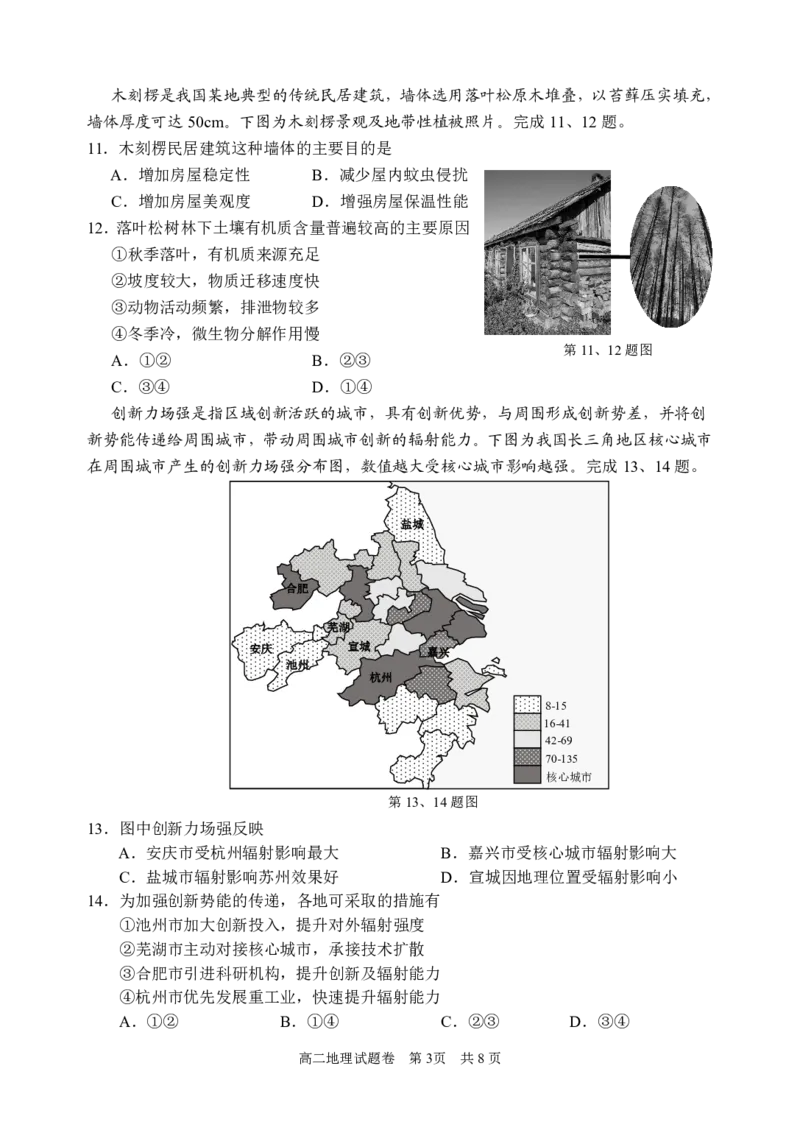 木刻楞是我国某地典型的传统民居建筑，墙体选用落叶松原木堆叠，以苔藓压实填充，墙体厚度可达 50cm。下图为木刻楞景观及地带性植被照片。完成 11、12 题。

11．木刻楞民居建筑这种墙体的主要目的是

A．增加房屋稳定性　　B．减少屋内蚊虫侵扰

C．增加房屋美观度　　D．增强房屋保温性能

12．落叶松树林下土壤有机质含量普遍较高的主要原因

①秋季落叶，有机质来源充足

②坡度较大，物质迁移速度快

③动物活动频繁，排泄物较多

④冬季冷，微生物分解作用慢

A．①②　　B．②③

C．③④　　D．①④

第 11、12 题图

创新力场强是指区域创新活跃的城市，具有创新优势，与周围形成创新势差，并将创新势能传递给周围城市，带动周围城市创新的辐射能力。下图为我国长三角地区核心城市在周围城市产生的创新力场强分布图，数值越大受核心城市影响越强。完成 13、14 题。

盐城　合肥　芜湖　安庆　池州　宣城　嘉兴　杭州

8-15
16-41
42-69
70-135
核心城市

第 13、14 题图

13．图中创新力场强反映

A．安庆市受杭州辐射影响最大　　B．嘉兴市受核心城市辐射影响大

C．盐城市辐射影响苏州效果好　　D．宣城因地理位置受辐射影响小

14．为加强创新势能的传递，各地可采取的措施有

①池州市加大创新投入，提升对外辐射强度

②芜湖市主动对接核心城市，承接技术扩散

③合肥市引进科研机构，提升创新及辐射能力

④杭州市优先发展重工业，快速提升辐射能力

A．①②　　B．①④　　C．②③　　D．③④

高二地理试题卷　第 3页　共 8 页