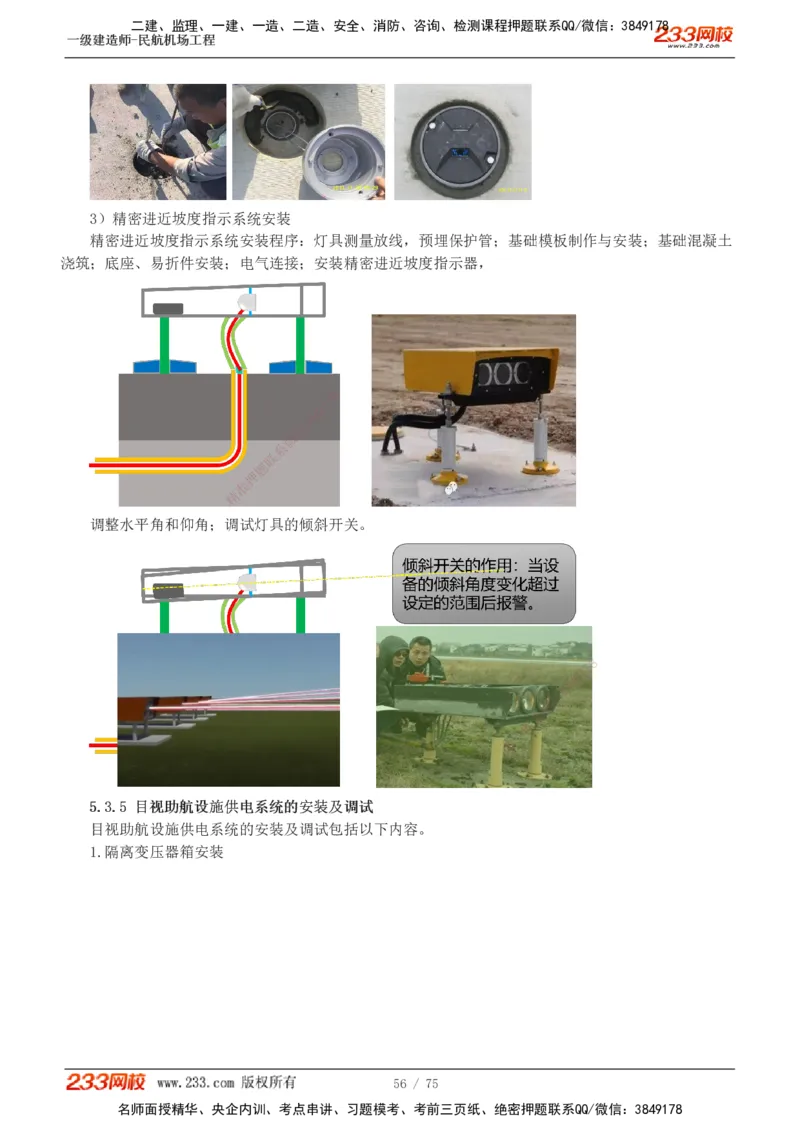 二建、监理、一建、一造、二造、安全、消防、咨询、检测课程押题联系QQ/微信：3849178
一级建造师-民航机场工程

233网校 www.233.com

3）精密进近坡度指示系统安装

精密进近坡度指示系统安装程序：灯具测量放线，预埋保护管；基础模板制作与安装；基础混凝土浇筑；底座、易折件安装；电气连接；安装精密进近坡度指示器，

调整水平角和仰角；调试灯具的倾斜开关。

倾斜开关的作用：当设备的倾斜角度变化超过设定的范围后报警。

5.3.5 目视助航设施供电系统的安装及调试

目视助航设施供电系统的安装及调试包括以下内容。

1.隔离变压器箱安装

233网校 www.233.com 版权所有 56 / 75

名师面授精华、央企内训、考点串讲、习题模考、考前三页纸、绝密押题联系QQ/微信：3849178