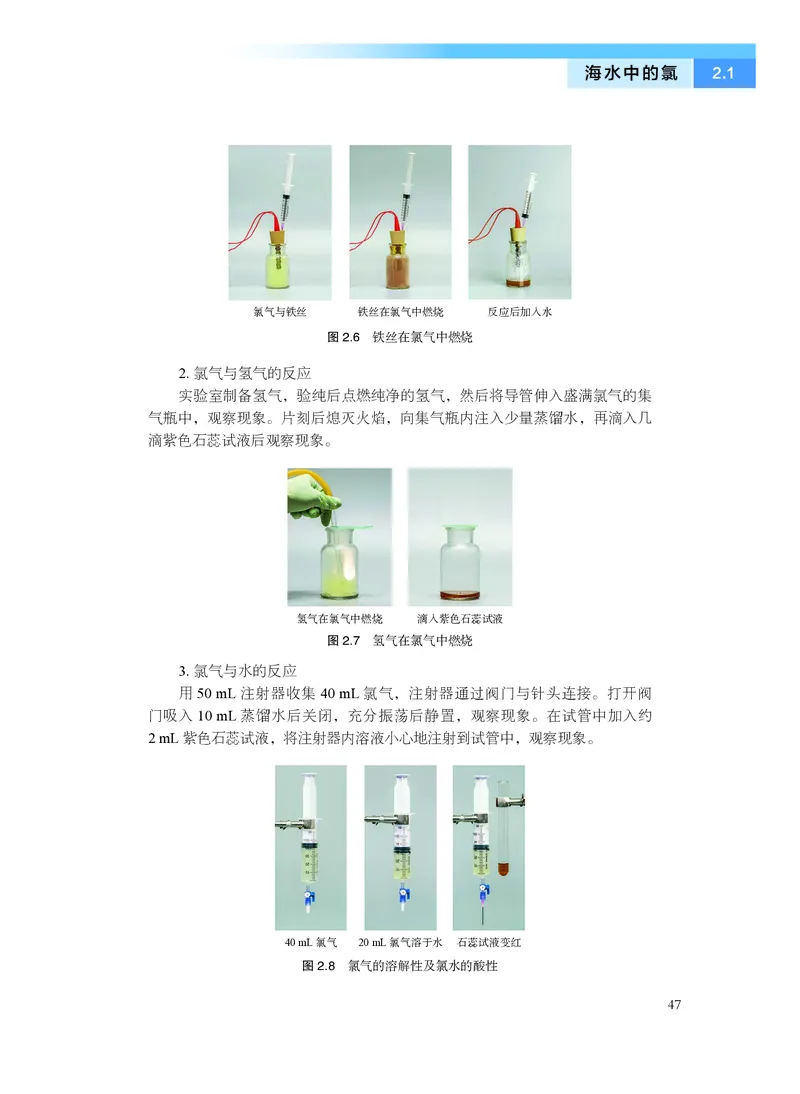 海水中的氯 2.1

氯气与铁丝

铁丝在氯气中燃烧

反应后加入水

图 2.6 铁丝在氯气中燃烧

2. 氯气与氢气的反应

实验室制备氢气，验纯后点燃纯净的氢气，然后将导管伸入盛满氯气的集气瓶中，观察现象。片刻后熄灭火焰，向集气瓶内注入少量蒸馏水，再滴入几滴紫色石蕊试液后观察现象。

氢气在氯气中燃烧

滴入紫色石蕊试液

图 2.7 氢气在氯气中燃烧

3. 氯气与水的反应

用 50 mL 注射器收集 40 mL 氯气，注射器通过阀门与针头连接。打开阀门吸入 10 mL 蒸馏水后关闭，充分振荡后静置，观察现象。在试管中加入约 2 mL 紫色石蕊试液，将注射器内溶液小心地注射到试管中，观察现象。

40 mL 氯气

20 mL 氯气溶于水

石蕊试液变红

图 2.8 氯气的溶解性及氯水的酸性

47