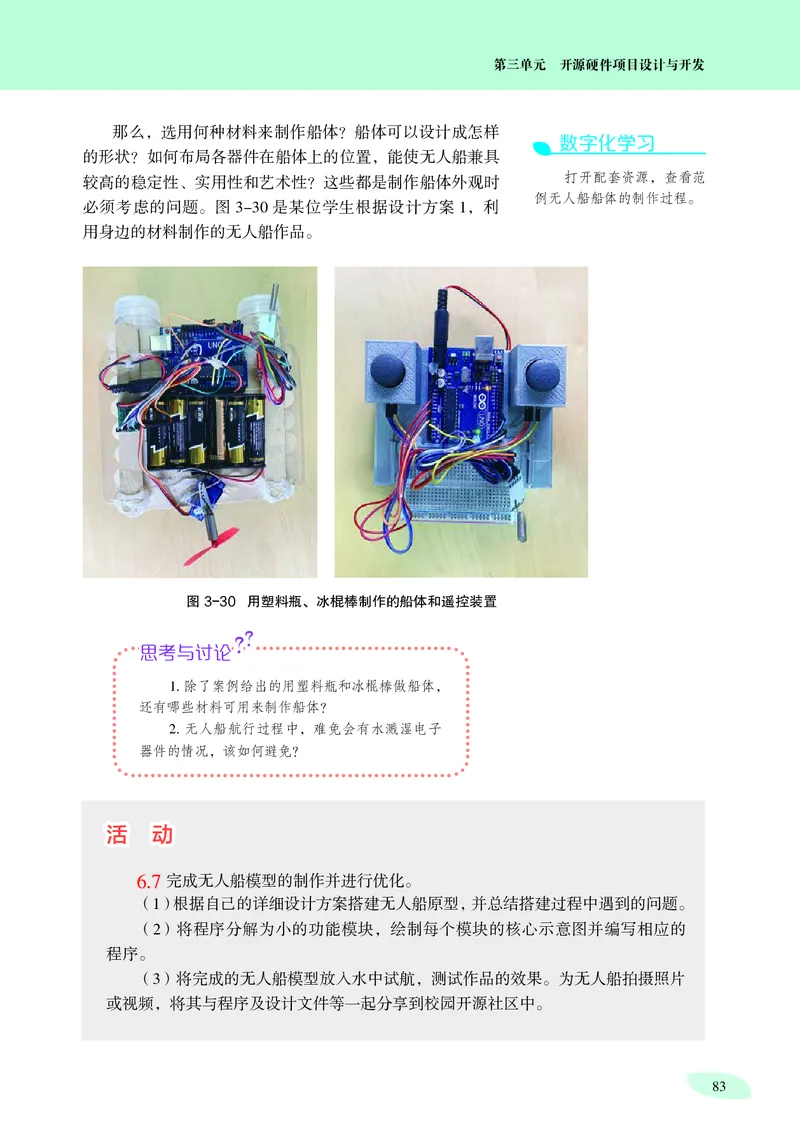 第三单元　开源硬件项目设计与开发

那么，选用何种材料来制作船体？船体可以设计成怎样的形状？如何布局各器件在船体上的位置，能使无人船兼具较高的稳定性、实用性和艺术性？这些都是制作船体外观时必须考虑的问题。图 3-30 是某位学生根据设计方案 1，利用身边的材料制作的无人船作品。

数字化学习

打开配套资源，查看范例无人船船体的制作过程。

图 3-30　用塑料瓶、冰棍棒制作的船体和遥控装置

思考与讨论

1. 除了案例给出的用塑料瓶和冰棍棒做船体，还有哪些材料可用来制作船体？

2. 无人船航行过程中，难免会有水溅湿电子器件的情况，该如何避免？

活　动

6.7 完成无人船模型的制作并进行优化。

（1）根据自己的详细设计方案搭建无人船原型，并总结搭建过程中遇到的问题。

（2）将程序分解为小的功能模块，绘制每个模块的核心示意图并编写相应的程序。

（3）将完成的无人船模型放入水中试航，测试作品的效果。为无人船拍摄照片或视频，将其与程序及设计文件等一起分享到校园开源社区中。

83