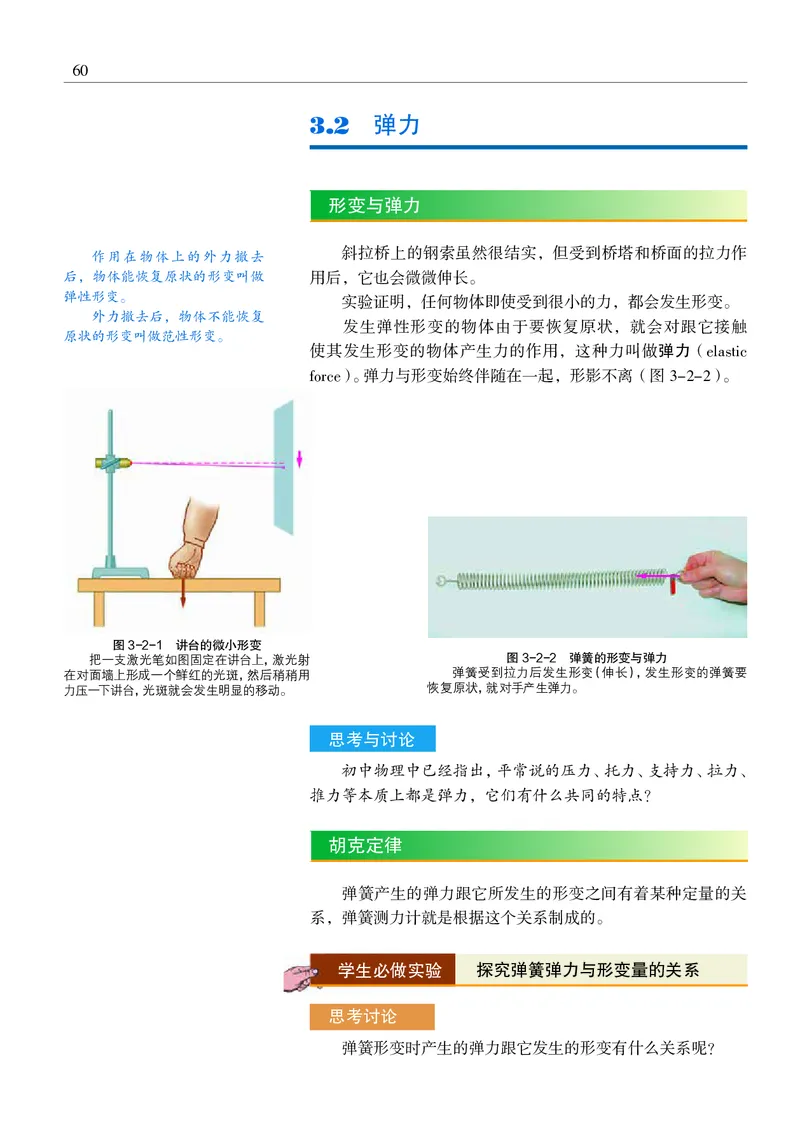 60

3.2 弹力

形变与弹力

作用在物体上的外力撤去后，物体能恢复原状的形变叫做弹性形变。

外力撤去后，物体不能恢复原状的形变叫做范性形变。

斜拉桥上的钢索虽然很结实，但受到桥塔和桥面的拉力作用后，它也会微微伸长。

实验证明，任何物体即使受到很小的力，都会发生形变。

发生弹性形变的物体由于要恢复原状，就会对跟它接触使其发生形变的物体产生力的作用，这种力叫做弹力（elastic force）。弹力与形变始终伴随在一起，形影不离（图 3-2-2）。

图 3-2-1 讲台的微小形变
把一支激光笔如图固定在讲台上，激光射在对面墙上形成一个鲜红的光斑，然后稍稍用力压一下讲台，光斑就会发生明显的移动。

图 3-2-2 弹簧的形变与弹力
弹簧受到拉力后发生形变（伸长），发生形变的弹簧要恢复原状，就对手产生弹力。

思考与讨论

初中物理中已经指出，平常说的压力、托力、支持力、拉力、推力等本质上都是弹力，它们有什么共同的特点？

胡克定律

弹簧产生的弹力跟它所发生的形变之间有着某种定量的关系，弹簧测力计就是根据这个关系制成的。

学生必做实验 探究弹簧弹力与形变量的关系

思考讨论

弹簧形变时产生的弹力跟它发生的形变有什么关系呢？