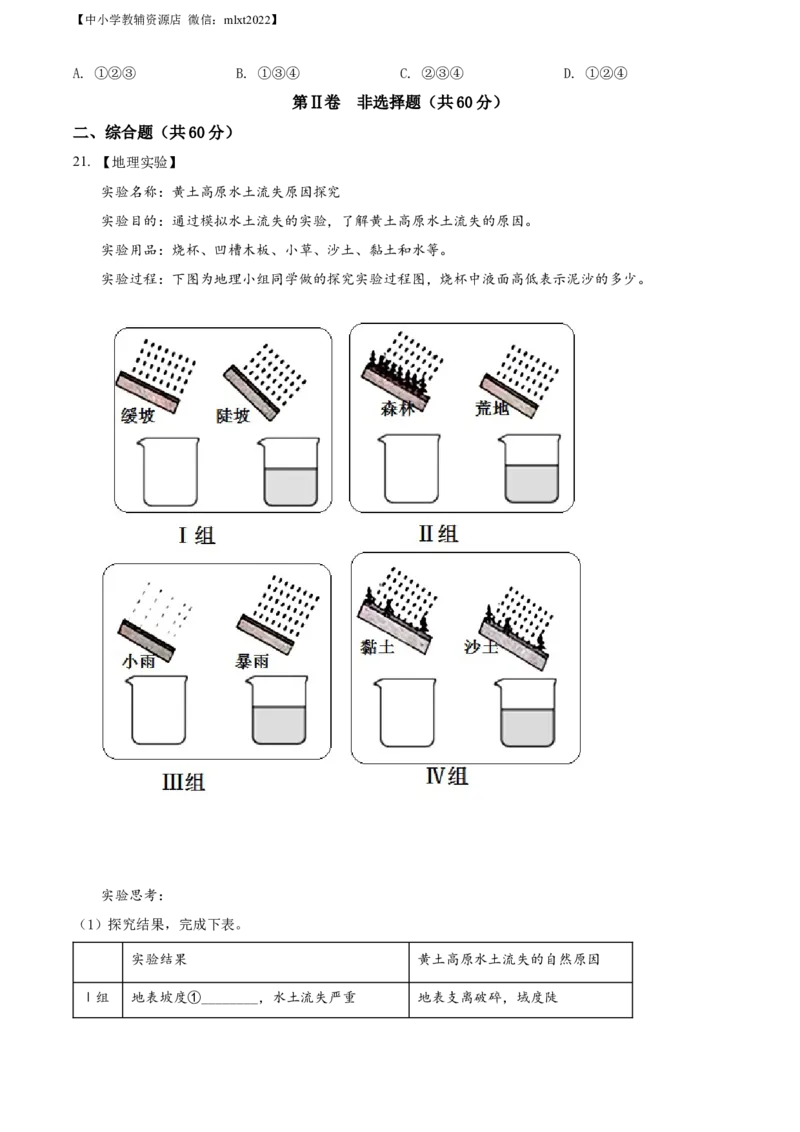 【中小学教辅资源店 微信：mlxt2022】

A. ①②③　　B. ①③④　　C. ②③④　　D. ①②④

第Ⅱ卷 非选择题（共60分）

二、综合题（共60分）

21. 【地理实验】

实验名称：黄土高原水土流失原因探究

实验目的：通过模拟水土流失的实验，了解黄土高原水土流失的原因。

实验用品：烧杯、凹槽木板、小草、沙土、黏土和水等。

实验过程：下图为地理小组同学做的探究实验过程图，烧杯中液面高低表示泥沙的多少。

缓坡 陡坡

Ⅰ组

森林 荒地

Ⅱ组

小雨 暴雨

Ⅲ组

黏土 沙土

Ⅳ组

实验思考：

（1）探究结果，完成下表。

| | 实验结果 | 黄土高原水土流失的自然原因 |
|---|---|---|
| Ⅰ组 | 地表坡度①________，水土流失严重 | 地表支离破碎，坡度陡 |