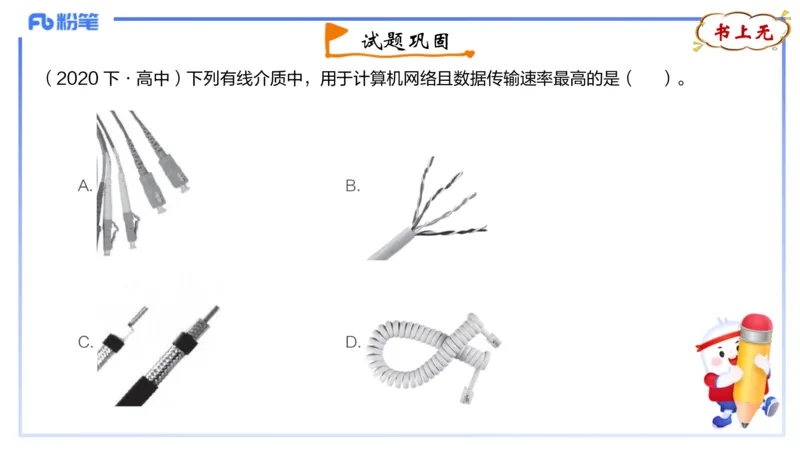 Fb 粉笔

试题巩固

书上无

（2020 下 · 高中）下列有线介质中，用于计算机网络且数据传输速率最高的是（　）。

A.

B.

C.

D.