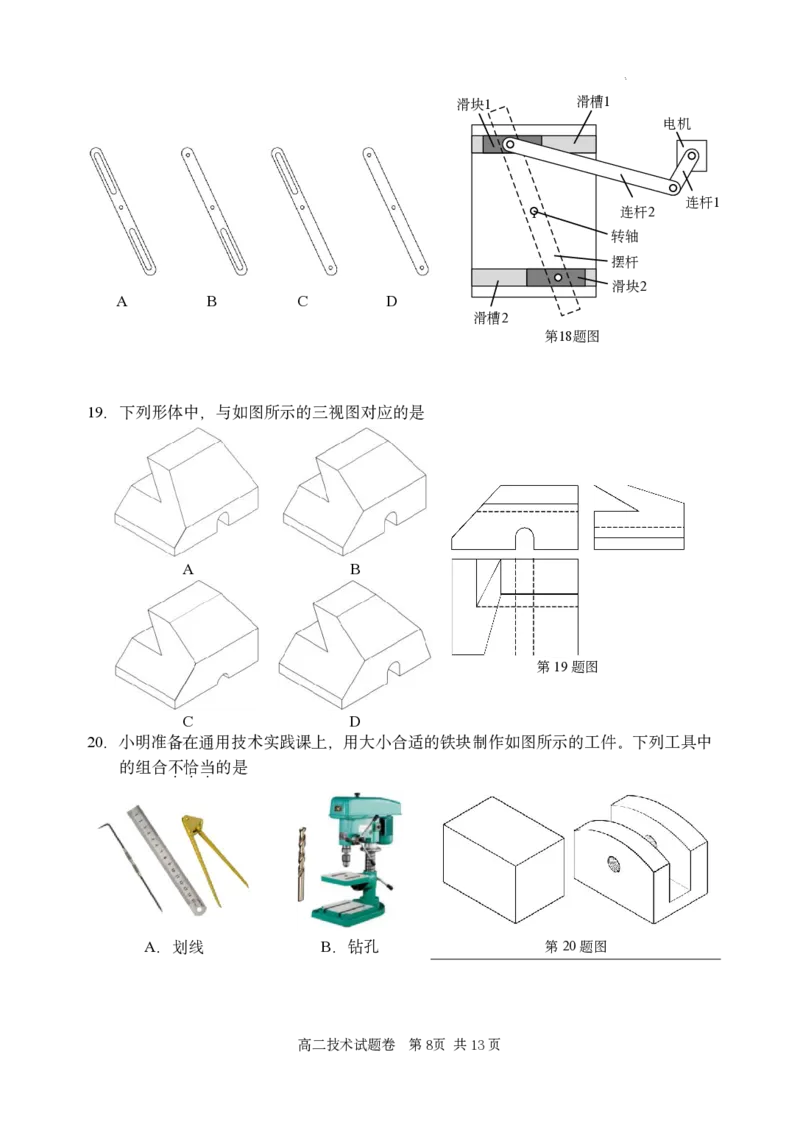 A B C D

滑块1
滑槽1
电机
连杆2
连杆1
转轴
摆杆
滑块2
滑槽2
第18题图

19. 下列形体中，与如图所示的三视图对应的是

A B

C D

第 19 题图

20. 小明准备在通用技术实践课上，用大小合适的铁块制作如图所示的工件。下列工具中的组合不恰当的是

A. 划线 B. 钻孔 第 20 题图

高二技术试题卷 第 8页 共 13 页