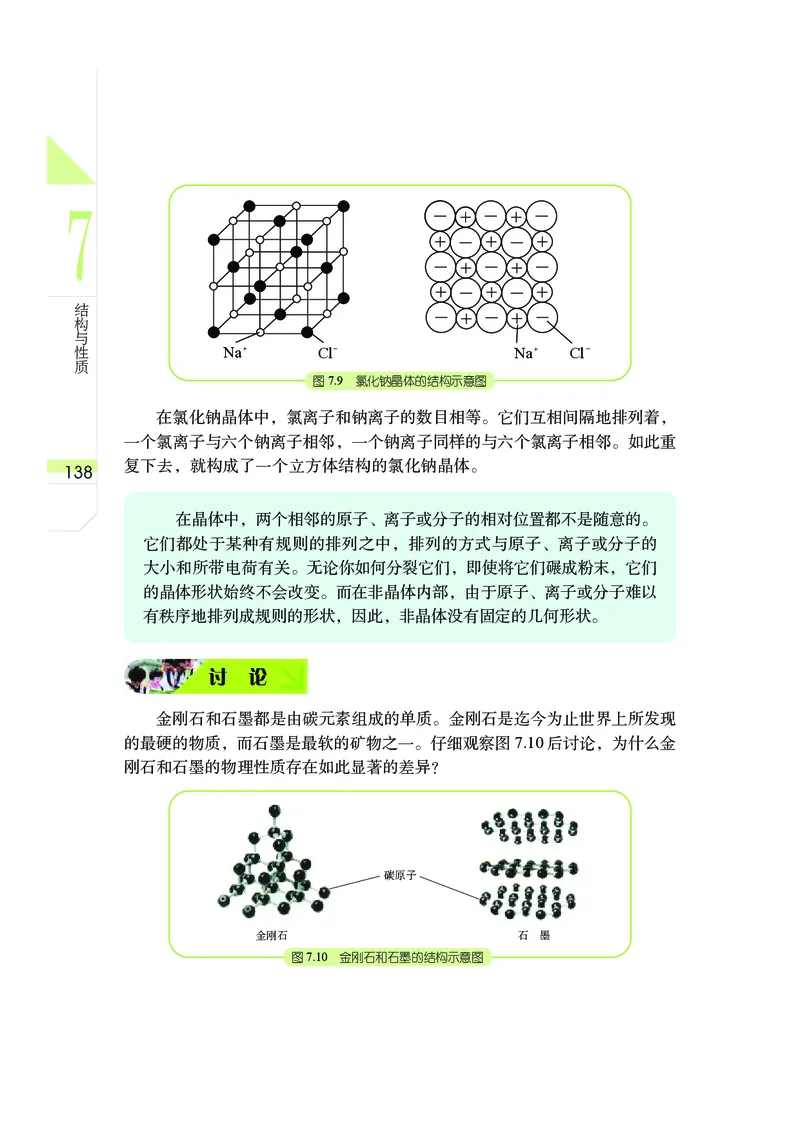 7

结构与性质

138

$Na^+$ $Cl^-$

− + − + −
+ − + − +
− + − + −
+ − + − +
− + − + −

$Na^+$ $Cl^-$

图 7.9 氯化钠晶体的结构示意图

在氯化钠晶体中，氯离子和钠离子的数目相等。它们互相间隔地排列着，一个氯离子与六个钠离子相邻，一个钠离子同样的与六个氯离子相邻。如此重复下去，就构成了一个立方体结构的氯化钠晶体。

在晶体中，两个相邻的原子、离子或分子的相对位置都不是随意的。它们都处于某种有规则的排列之中，排列的方式与原子、离子或分子的大小和所带电荷有关。无论你如何分裂它们，即使将它们碾成粉末，它们的晶体形状始终不会改变。而在非晶体内部，由于原子、离子或分子难以有秩序地排列成规则的形状，因此，非晶体没有固定的几何形状。

讨 论

金刚石和石墨都是由碳元素组成的单质。金刚石是迄今为止世界上所发现的最硬的物质，而石墨是最软的矿物之一。仔细观察图 7.10 后讨论，为什么金刚石和石墨的物理性质存在如此显著的差异？

碳原子

金刚石

石 墨

图 7.10 金刚石和石墨的结构示意图