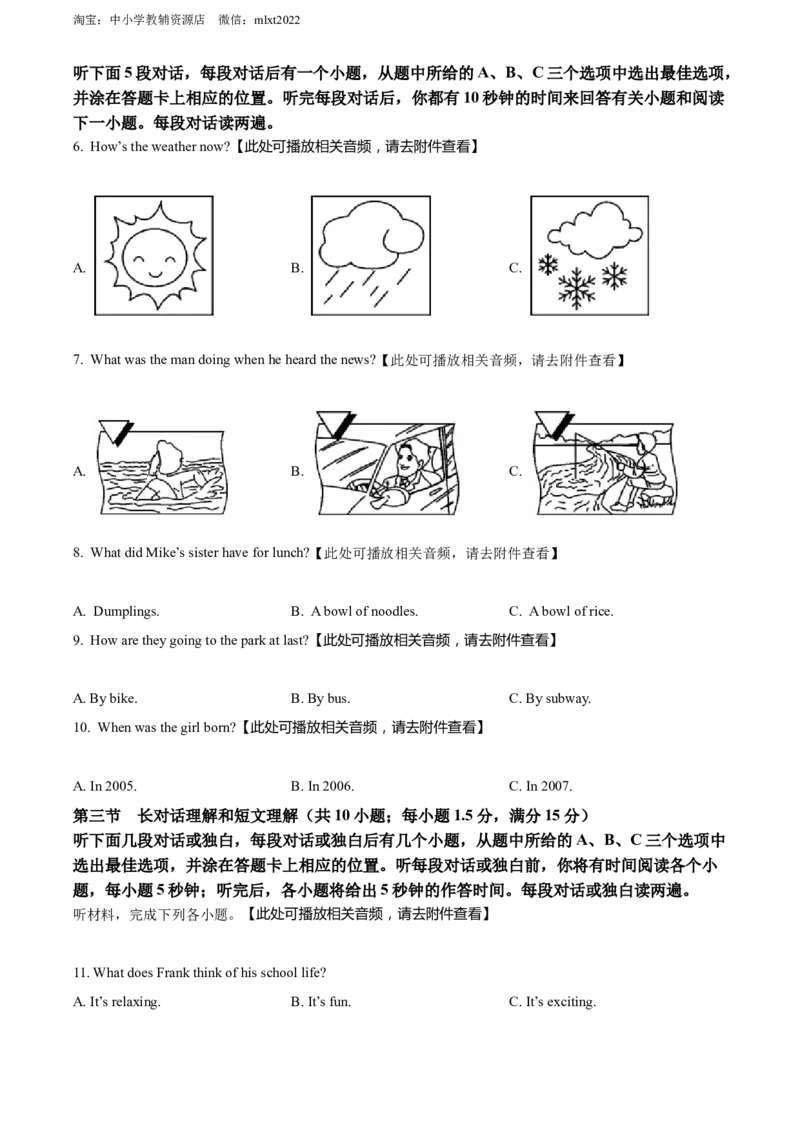 淘宝：中小学教辅资源店　微信：mlxt2022

听下面 5 段对话，每段对话后有一个小题，从题中所给的 A、B、C 三个选项中选出最佳选项，并涂在答题卡上相应的位置。听完每段对话后，你都有 10 秒钟的时间来回答有关小题和阅读下一小题。每段对话读两遍。

6. How's the weather now?【此处可播放相关音频，请去附件查看】

A.　　B.　　C.

7. What was the man doing when he heard the news?【此处可播放相关音频，请去附件查看】

A.　　B.　　C.

8. What did Mike's sister have for lunch?【此处可播放相关音频，请去附件查看】

A. Dumplings.　　B. A bowl of noodles.　　C. A bowl of rice.

9. How are they going to the park at last?【此处可播放相关音频，请去附件查看】

A. By bike.　　B. By bus.　　C. By subway.

10. When was the girl born?【此处可播放相关音频，请去附件查看】

A. In 2005.　　B. In 2006.　　C. In 2007.

第三节　长对话理解和短文理解（共 10 小题；每小题 1.5 分，满分 15 分）
听下面几段对话或独白，每段对话或独白后有几个小题，从题中所给的 A、B、C 三个选项中选出最佳选项，并涂在答题卡上相应的位置。听每段对话或独白前，你将有时间阅读各个小题，每小题 5 秒钟；听完后，各小题将给出 5 秒钟的作答时间。每段对话或独白读两遍。
听材料，完成下列各小题。【此处可播放相关音频，请去附件查看】

11. What does Frank think of his school life?

A. It's relaxing.　　B. It's fun.　　C. It's exciting.