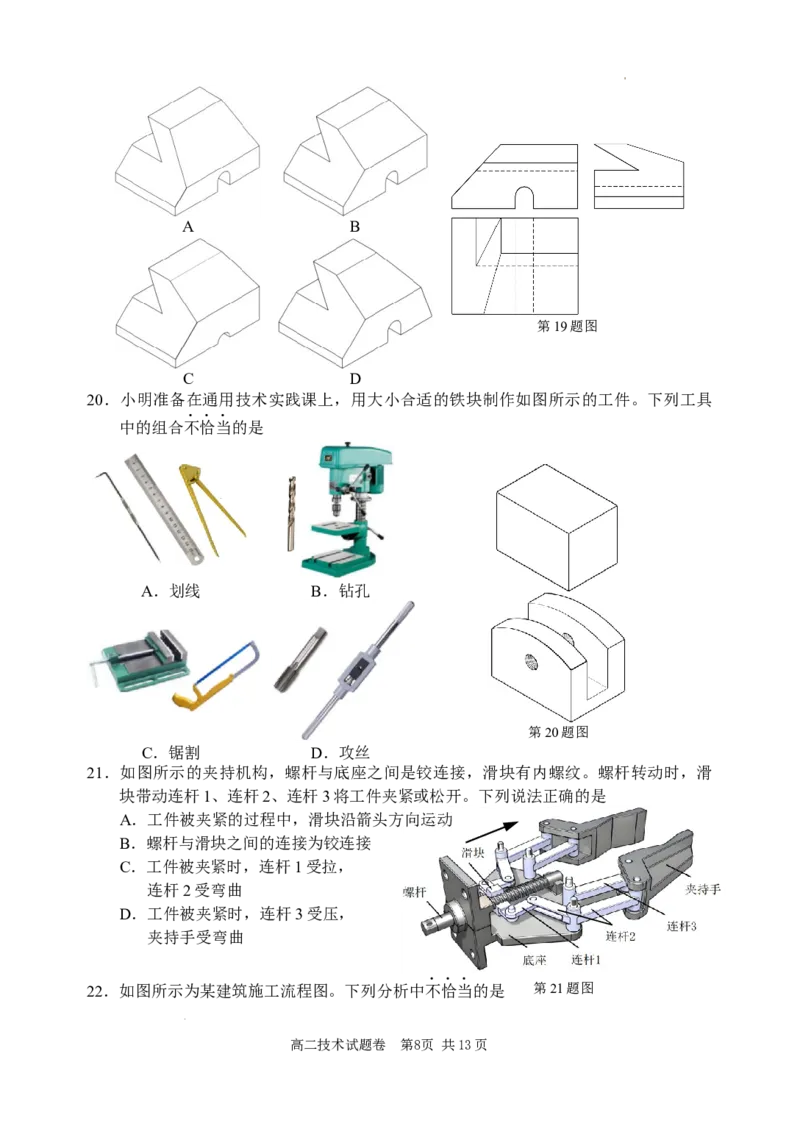 A

B

C

D

第 19 题图

20．小明准备在通用技术实践课上，用大小合适的铁块制作如图所示的工件。下列工具中的组合不恰当的是

A．划线

B．钻孔

C．锯割

D．攻丝

第 20 题图

21．如图所示的夹持机构，螺杆与底座之间是铰连接，滑块有内螺纹。螺杆转动时，滑块带动连杆 1、连杆 2、连杆 3 将工件夹紧或松开。下列说法正确的是

A．工件被夹紧的过程中，滑块沿箭头方向运动

B．螺杆与滑块之间的连接为铰连接

C．工件被夹紧时，连杆 1 受拉，连杆 2 受弯曲

D．工件被夹紧时，连杆 3 受压，夹持手受弯曲

滑块

螺杆

夹持手

连杆3

连杆2

底座

连杆1

第 21 题图

22．如图所示为某建筑施工流程图。下列分析中不恰当的是

高二技术试题卷　第8页　共 13 页