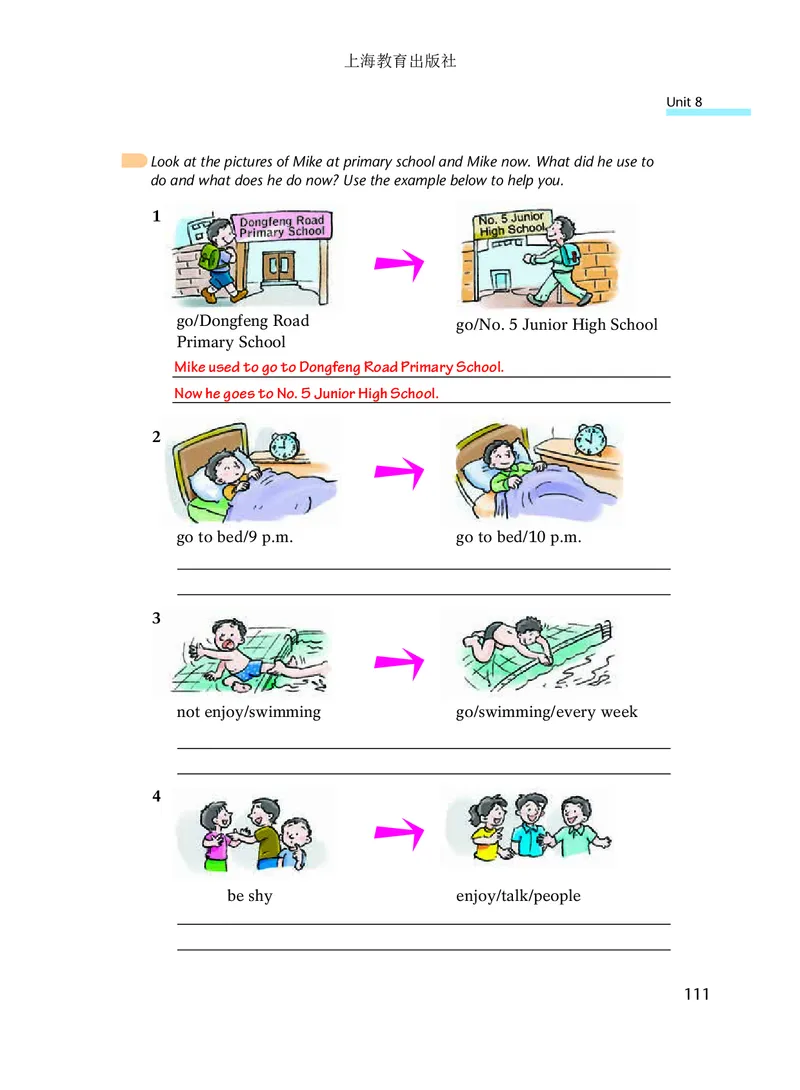 上海教育出版社

Unit 8

Look at the pictures of Mike at primary school and Mike now. What did he use to do and what does he do now? Use the example below to help you.

1

Dongfeng Road Primary School

No. 5 Junior High School

go/Dongfeng Road Primary School

go/No. 5 Junior High School

Mike used to go to Dongfeng Road Primary School.

Now he goes to No. 5 Junior High School.

2

go to bed/9 p.m.

go to bed/10 p.m.

3

not enjoy/swimming

go/swimming/every week

4

be shy

enjoy/talk/people

111