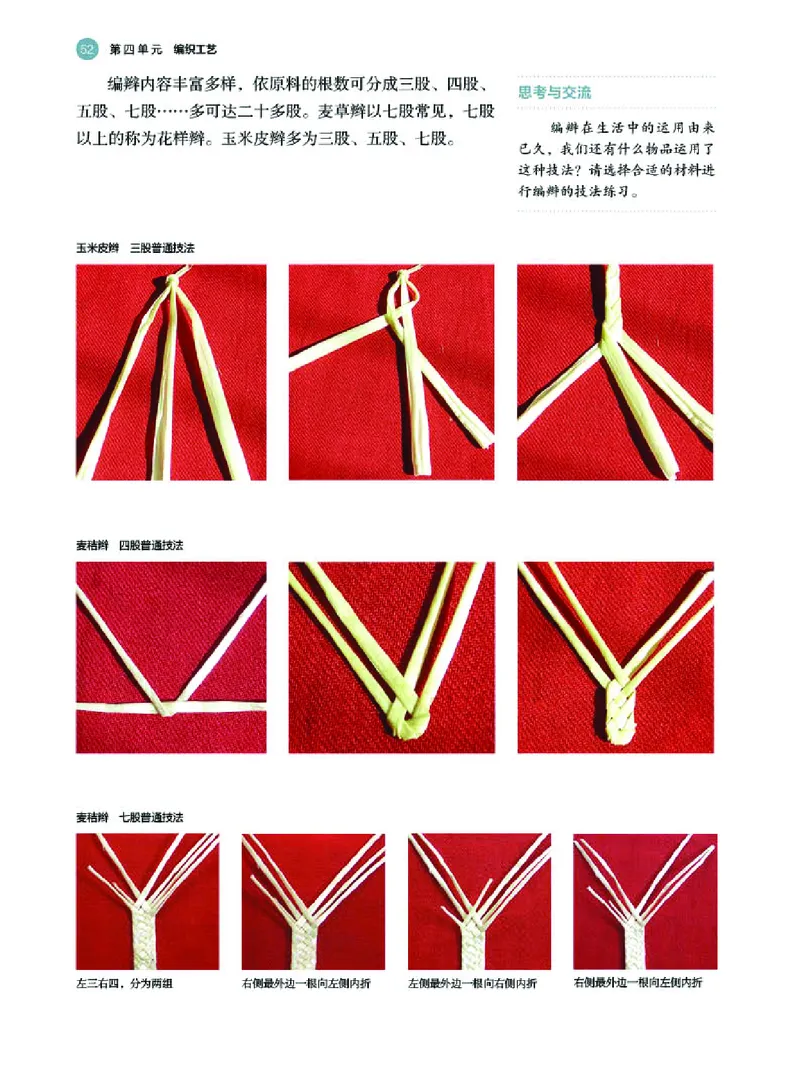 52 第四单元 编织工艺

编辫内容丰富多样，依原料的根数可分成三股、四股、五股、七股……多可达二十多股。麦草辫以七股常见，七股以上的称为花样辫。玉米皮辫多为三股、五股、七股。

思考与交流

编辫在生活中的运用由来已久，我们还有什么物品运用了这种技法？请选择合适的材料进行编辫的技法练习。

玉米皮辫 三股普通技法

麦秸辫 四股普通技法

麦秸辫 七股普通技法

左三右四，分为两组

右侧最外边一根向左侧内折

左侧最外边一根向右侧内折

右侧最外边一根向左侧内折