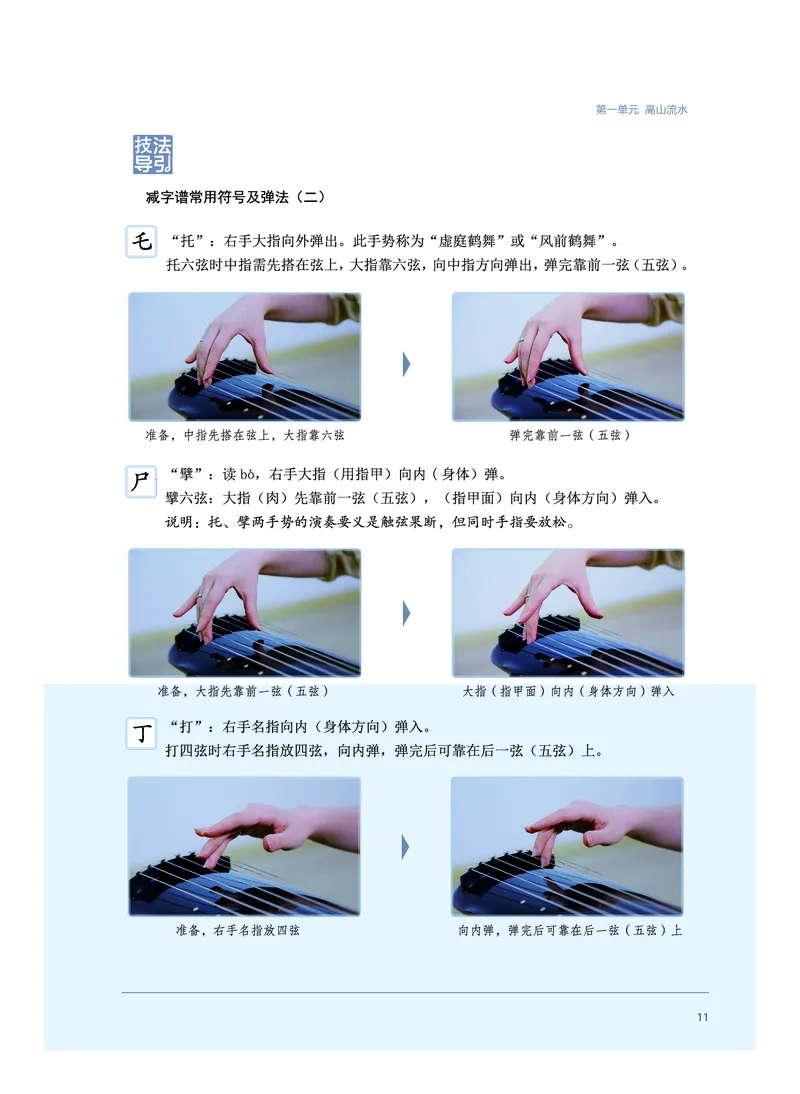 第一单元 高山流水

技法导引

减字谱常用符号及弹法（二）

乇 “托”：右手大指向外弹出。此手势称为“虚庭鹤舞”或“风前鹤舞”。

托六弦时中指需先搭在弦上，大指靠六弦，向中指方向弹出，弹完靠前一弦（五弦）。

准备，中指先搭在弦上，大指靠六弦

弹完靠前一弦（五弦）

尸 “擘”：读 bò，右手大指（用指甲）向内（身体）弹。

擘六弦：大指（肉）先靠前一弦（五弦），（指甲面）向内（身体方向）弹入。

说明：托、擘两手势的演奏要义是触弦果断，但同时手指要放松。

准备，大指先靠前一弦（五弦）

大指（指甲面）向内（身体方向）弹入

丁 “打”：右手名指向内（身体方向）弹入。

打四弦时右手名指放四弦，向内弹，弹完后可靠在后一弦（五弦）上。

准备，右手名指放四弦

向内弹，弹完后可靠在后一弦（五弦）上

11