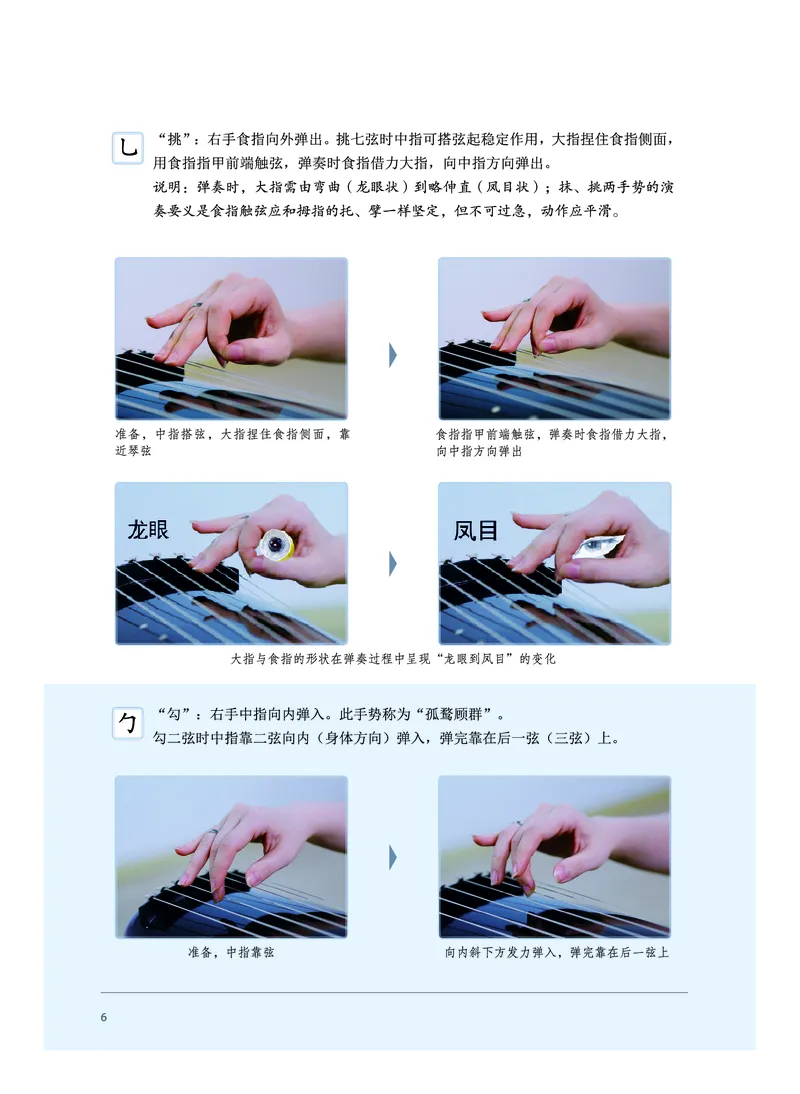 乚

“挑”：右手食指向外弹出。挑七弦时中指可搭弦起稳定作用，大指捏住食指侧面，用食指指甲前端触弦，弹奏时食指借力大指，向中指方向弹出。

说明：弹奏时，大指需由弯曲（龙眼状）到略伸直（凤目状）；抹、挑两手势的演奏要义是食指触弦应和拇指的托、擘一样坚定，但不可过急，动作应平滑。

准备，中指搭弦，大指捏住食指侧面，靠近琴弦

食指指甲前端触弦，弹奏时食指借力大指，向中指方向弹出

龙眼

凤目

大指与食指的形状在弹奏过程中呈现“龙眼到凤目”的变化

勹

“勾”：右手中指向内弹入。此手势称为“孤鹜顾群”。
勾二弦时中指靠二弦向内（身体方向）弹入，弹完靠在后一弦（三弦）上。

准备，中指靠弦

向内斜下方发力弹入，弹完靠在后一弦上

6