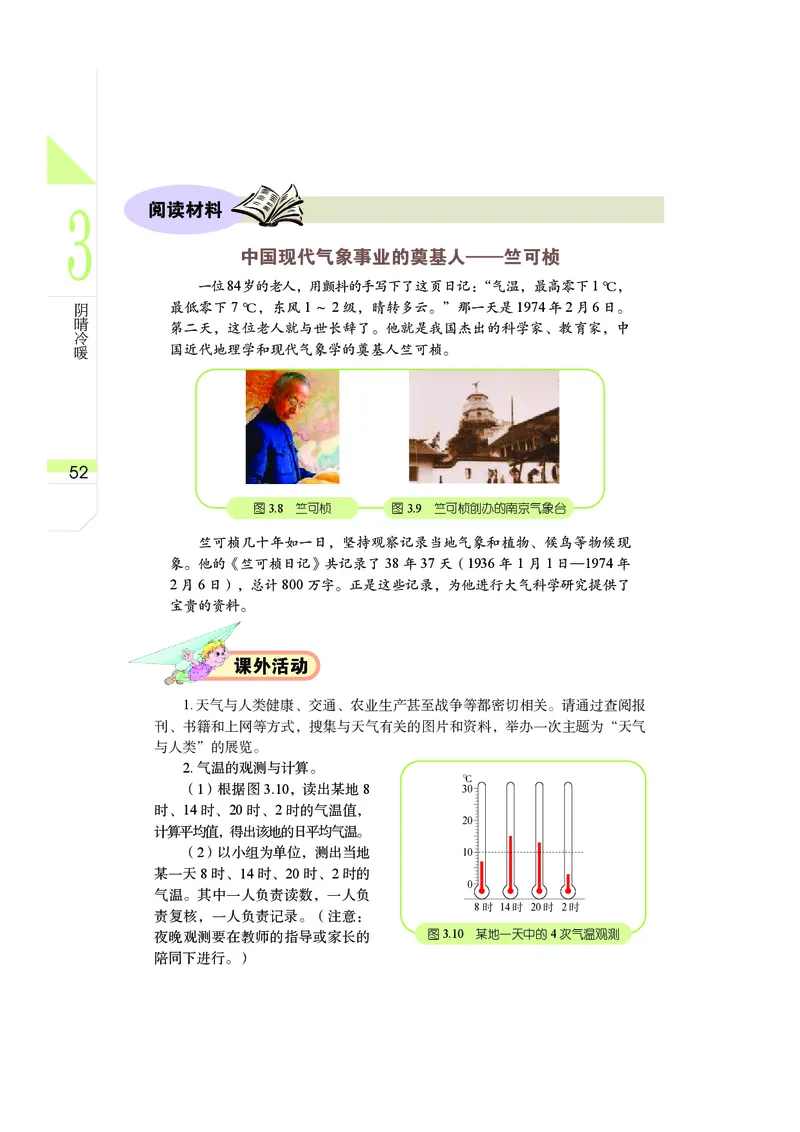 3

阴晴冷暖

52

阅读材料

中国现代气象事业的奠基人——竺可桢

一位84岁的老人，用颤抖的手写下了这页日记：“气温，最高零下1 ℃，最低零下7 ℃，东风1～2级，晴转多云。”那一天是1974年2月6日。第二天，这位老人就与世长辞了。他就是我国杰出的科学家、教育家，中国近代地理学和现代气象学的奠基人竺可桢。

图3.8　竺可桢

图3.9　竺可桢创办的南京气象台

竺可桢几十年如一日，坚持观察记录当地气象和植物、候鸟等物候现象。他的《竺可桢日记》共记录了38年37天（1936年1月1日—1974年2月6日），总计800万字。正是这些记录，为他进行大气科学研究提供了宝贵的资料。

课外活动

1. 天气与人类健康、交通、农业生产甚至战争等都密切相关。请通过查阅报刊、书籍和上网等方式，搜集与天气有关的图片和资料，举办一次主题为“天气与人类”的展览。

2. 气温的观测与计算。

（1）根据图3.10，读出某地8时、14时、20时、2时的气温值，计算平均值，得出该地的日平均气温。

（2）以小组为单位，测出当地某一天8时、14时、20时、2时的气温。其中一人负责读数，一人负责复核，一人负责记录。（注意：夜晚观测要在教师的指导或家长的陪同下进行。）

℃
30
20
10
0
8时　14时　20时　2时

图3.10　某地一天中的4次气温观测