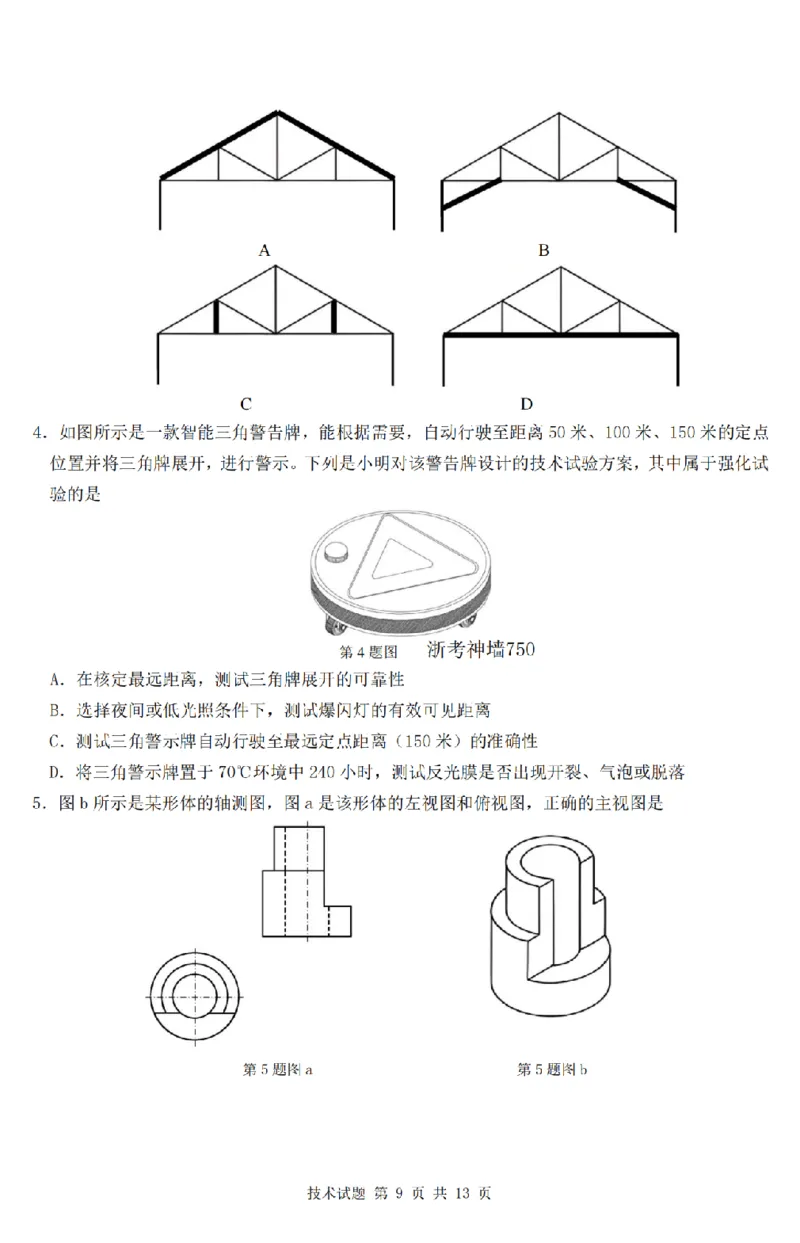 A

B

C

D

4．如图所示是一款智能三角警告牌，能根据需要，自动行驶至距离 50 米、100 米、150 米的定点位置并将三角牌展开，进行警示。下列是小明对该警告牌设计的技术试验方案，其中属于强化试验的是

第 4 题图　浙考神墙750

A．在核定最远距离，测试三角牌展开的可靠性

B．选择夜间或低光照条件下，测试爆闪灯的有效可见距离

C．测试三角警示牌自动行驶至最远定点距离（150 米）的准确性

D．将三角警示牌置于 70℃环境中 240 小时，测试反光膜是否出现开裂、气泡或脱落

5．图 b 所示是某形体的轴测图，图 a 是该形体的左视图和俯视图，正确的主视图是

第 5 题图 a

第 5 题图 b

技术试题 第 9 页 共 13 页