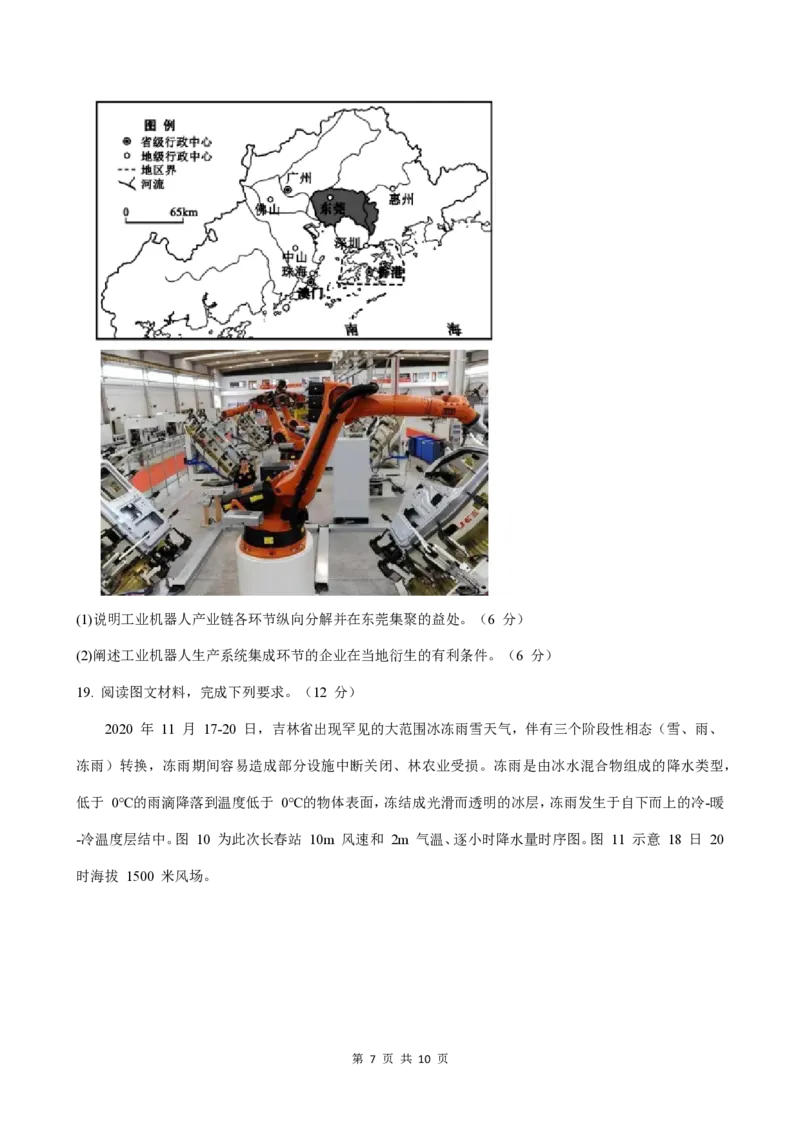 图例
省级行政中心
地级行政中心
地区界
河流
0 65km
广州
佛山
东莞
惠州
深圳
中山
珠海
澳门
香港
南 海

(1)说明工业机器人产业链各环节纵向分解并在东莞集聚的益处。（6 分）

(2)阐述工业机器人生产系统集成环节的企业在当地衍生的有利条件。（6 分）

19. 阅读图文材料，完成下列要求。（12 分）

2020 年 11 月 17-20 日，吉林省出现罕见的大范围冰冻雨雪天气，伴有三个阶段性相态（雪、雨、冻雨）转换，冻雨期间容易造成部分设施中断关闭、林农业受损。冻雨是由冰水混合物组成的降水类型，低于 0°C的雨滴降落到温度低于 0°C的物体表面，冻结成光滑而透明的冰层，冻雨发生于自下而上的冷-暖-冷温度层结中。图 10 为此次长春站 10m 风速和 2m 气温、逐小时降水量时序图。图 11 示意 18 日 20 时海拔 1500 米风场。

第 7 页 共 10 页