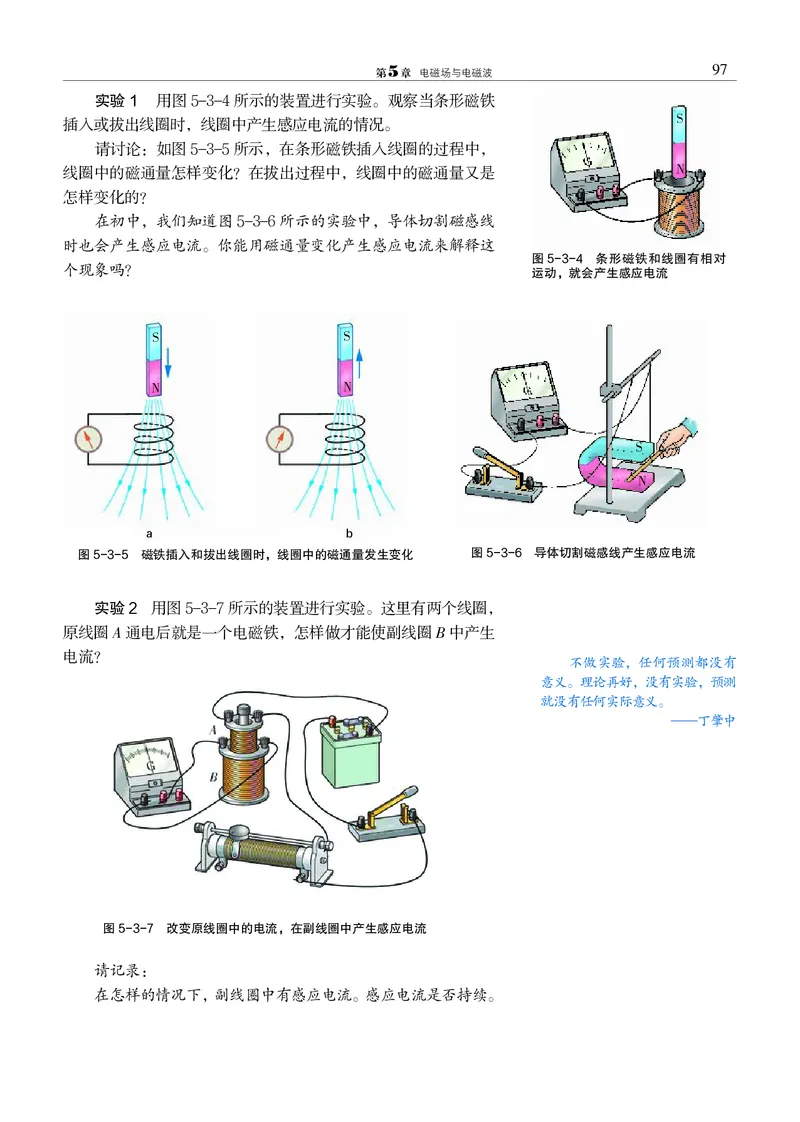 第5章 电磁场与电磁波 97

实验 1 用图 5-3-4 所示的装置进行实验。观察当条形磁铁插入或拔出线圈时，线圈中产生感应电流的情况。

请讨论：如图 5-3-5 所示，在条形磁铁插入线圈的过程中，线圈中的磁通量怎样变化？在拔出过程中，线圈中的磁通量又是怎样变化的？

在初中，我们知道图 5-3-6 所示的实验中，导体切割磁感线时也会产生感应电流。你能用磁通量变化产生感应电流来解释这个现象吗？

S
N
G

图 5-3-4 条形磁铁和线圈有相对运动，就会产生感应电流

S
N
a

S
N
b

图 5-3-5 磁铁插入和拔出线圈时，线圈中的磁通量发生变化

G
S
N

图 5-3-6 导体切割磁感线产生感应电流

实验 2 用图 5-3-7 所示的装置进行实验。这里有两个线圈，原线圈 $A$ 通电后就是一个电磁铁，怎样做才能使副线圈 $B$ 中产生电流？

不做实验，任何预测都没有意义。理论再好，没有实验，预测就没有任何实际意义。
——丁肇中

G
A
B

图 5-3-7 改变原线圈中的电流，在副线圈中产生感应电流

请记录：
在怎样的情况下，副线圈中有感应电流。感应电流是否持续。