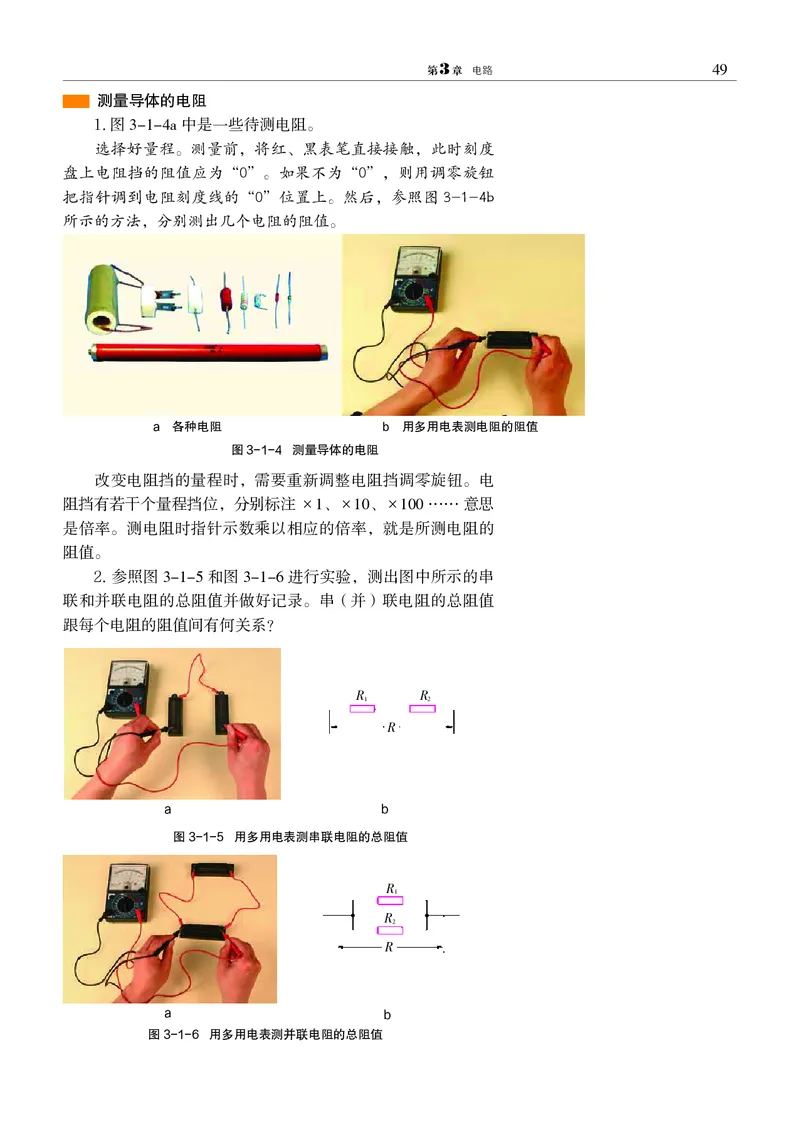 第3章 电路 49

测量导体的电阻

1. 图 3-1-4a 中是一些待测电阻。

选择好量程。测量前，将红、黑表笔直接接触，此时刻度盘上电阻挡的阻值应为“0”。如果不为“0”，则用调零旋钮把指针调到电阻刻度线的“0”位置上。然后，参照图 3-1-4b 所示的方法，分别测出几个电阻的阻值。

a 各种电阻

b 用多用电表测电阻的阻值

图 3-1-4 测量导体的电阻

改变电阻挡的量程时，需要重新调整电阻挡调零旋钮。电阻挡有若干个量程挡位，分别标注 ×1、×10、×100 …… 意思是倍率。测电阻时指针示数乘以相应的倍率，就是所测电阻的阻值。

2. 参照图 3-1-5 和图 3-1-6 进行实验，测出图中所示的串联和并联电阻的总阻值并做好记录。串（并）联电阻的总阻值跟每个电阻的阻值间有何关系？

$R_1$ $R_2$

$R$

a

b

图 3-1-5 用多用电表测串联电阻的总阻值

$R_1$

$R_2$

$R$

a

b

图 3-1-6 用多用电表测并联电阻的总阻值