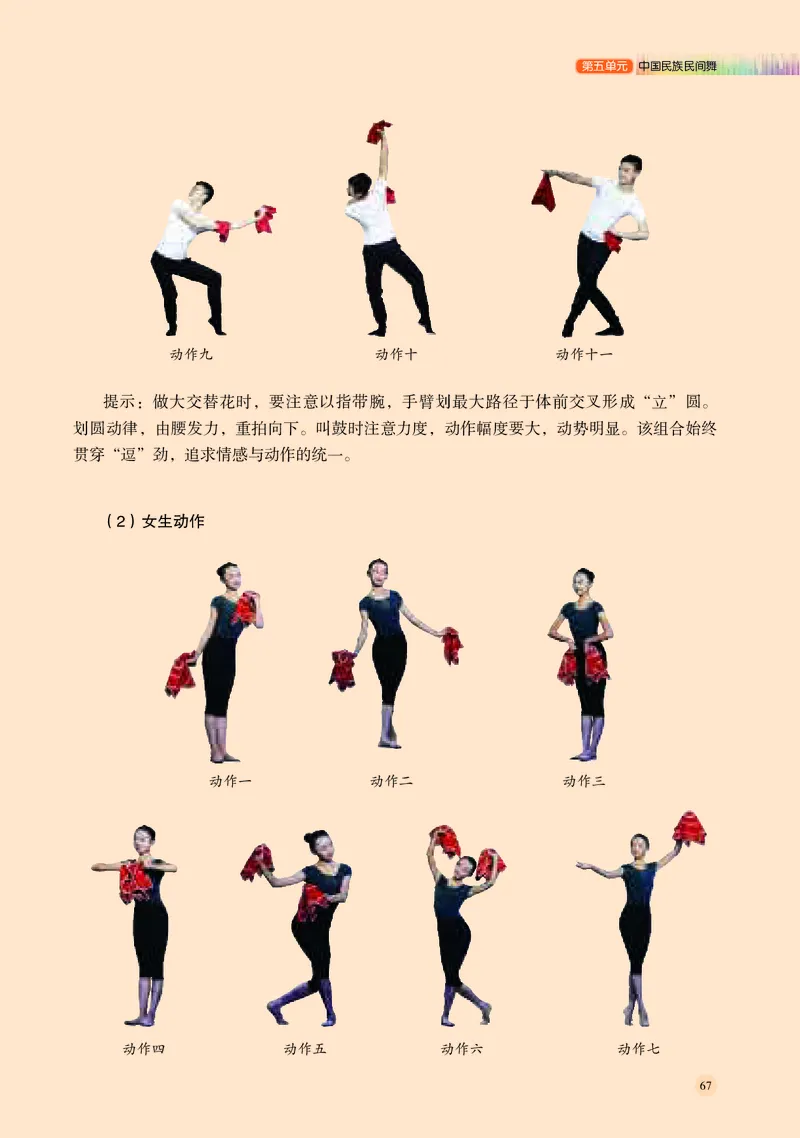 第五单元 中国民族民间舞

动作九

动作十

动作十一

提示：做大交替花时，要注意以指带腕，手臂划最大路径于体前交叉形成“立”圆。划圆动律，由腰发力，重拍向下。叫鼓时注意力度，动作幅度要大，动势明显。该组合始终贯穿“逗”劲，追求情感与动作的统一。

（2）女生动作

动作一

动作二

动作三

动作四

动作五

动作六

动作七

67