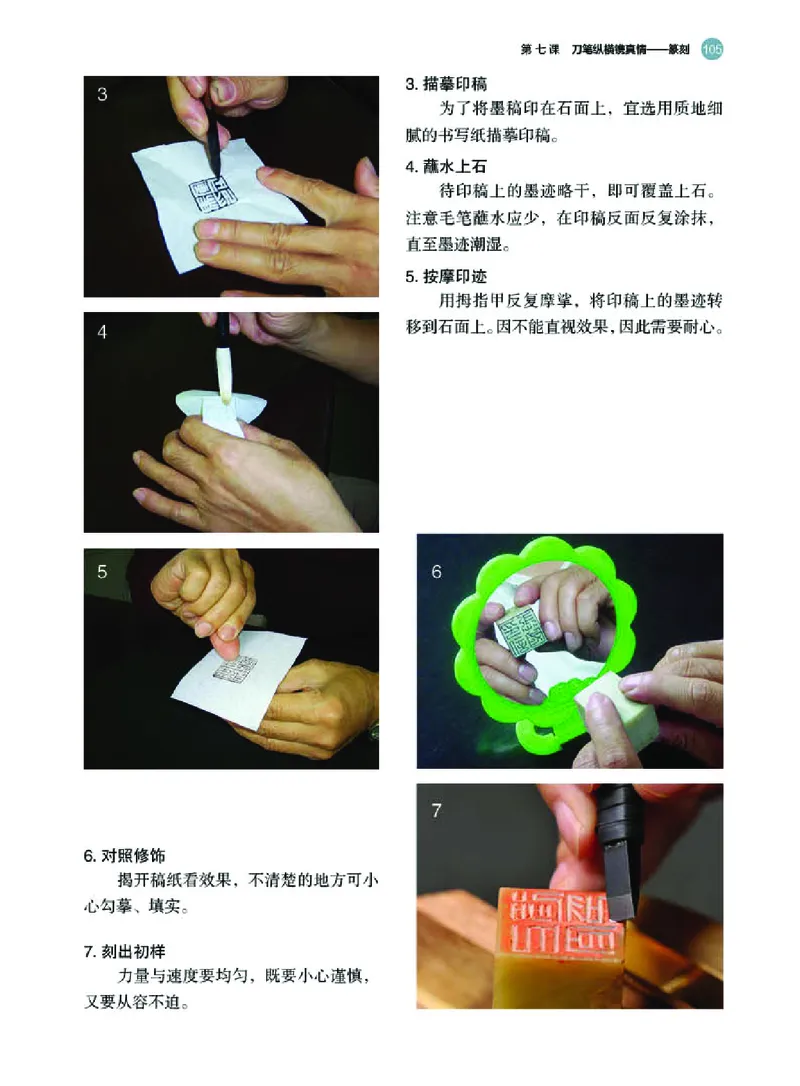 第七课　刀笔纵横镌真情——篆刻 105

3

3. 描摹印稿

为了将墨稿印在石面上，宜选用质地细腻的书写纸描摹印稿。

4. 蘸水上石

待印稿上的墨迹略干，即可覆盖上石。注意毛笔蘸水应少，在印稿反面反复涂抹，直至墨迹潮湿。

5. 按摩印迹

用拇指甲反复摩挲，将印稿上的墨迹转移到石面上。因不能直视效果，因此需要耐心。

4

5

6

7

6. 对照修饰

揭开稿纸看效果，不清楚的地方可小心勾摹、填实。

7. 刻出初样

力量与速度要均匀，既要小心谨慎，又要从容不迫。