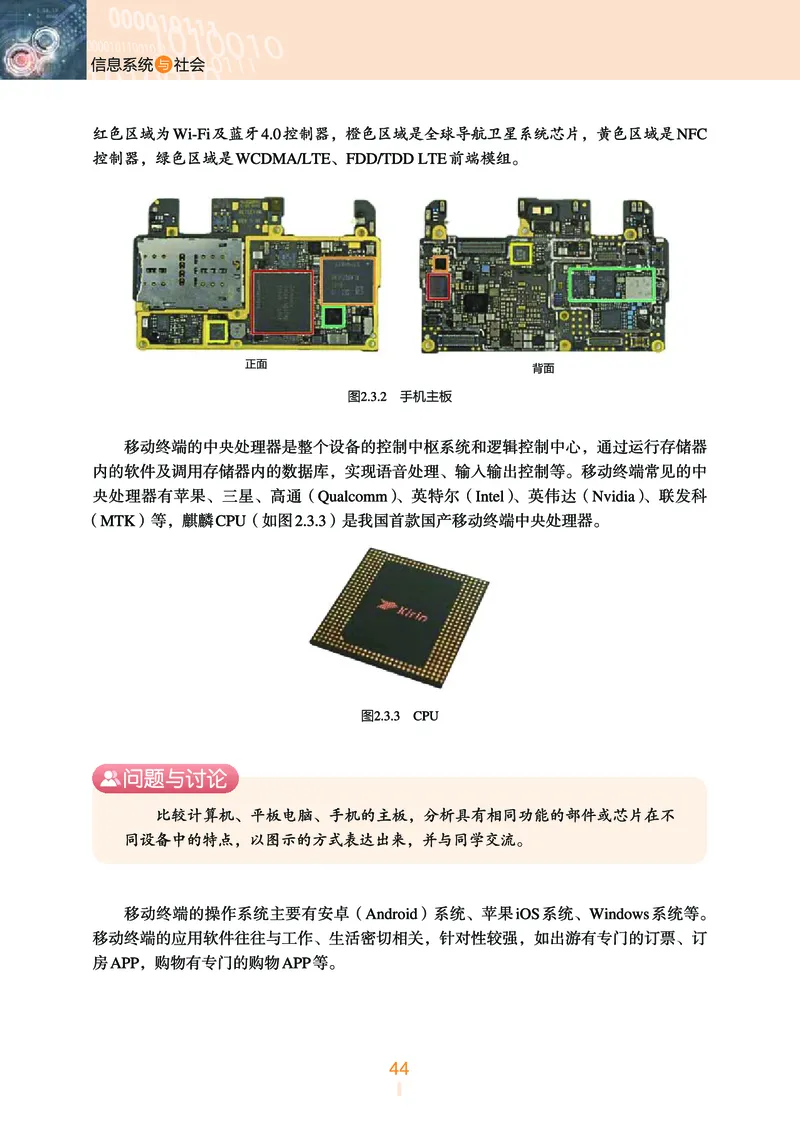 信息系统与社会

红色区域为Wi-Fi及蓝牙4.0控制器，橙色区域是全球导航卫星系统芯片，黄色区域是NFC控制器，绿色区域是WCDMA/LTE、FDD/TDD LTE前端模组。

正面

背面

图2.3.2　手机主板

移动终端的中央处理器是整个设备的控制中枢系统和逻辑控制中心，通过运行存储器内的软件及调用存储器内的数据库，实现语音处理、输入输出控制等。移动终端常见的中央处理器有苹果、三星、高通（Qualcomm）、英特尔（Intel）、英伟达（Nvidia）、联发科（MTK）等，麒麟CPU（如图2.3.3）是我国首款国产移动终端中央处理器。

Kirin

图2.3.3　CPU

问题与讨论

比较计算机、平板电脑、手机的主板，分析具有相同功能的部件或芯片在不同设备中的特点，以图示的方式表达出来，并与同学交流。

移动终端的操作系统主要有安卓（Android）系统、苹果iOS系统、Windows系统等。移动终端的应用软件往往与工作、生活密切相关，针对性较强，如出游有专门的订票、订房APP，购物有专门的购物APP等。

44