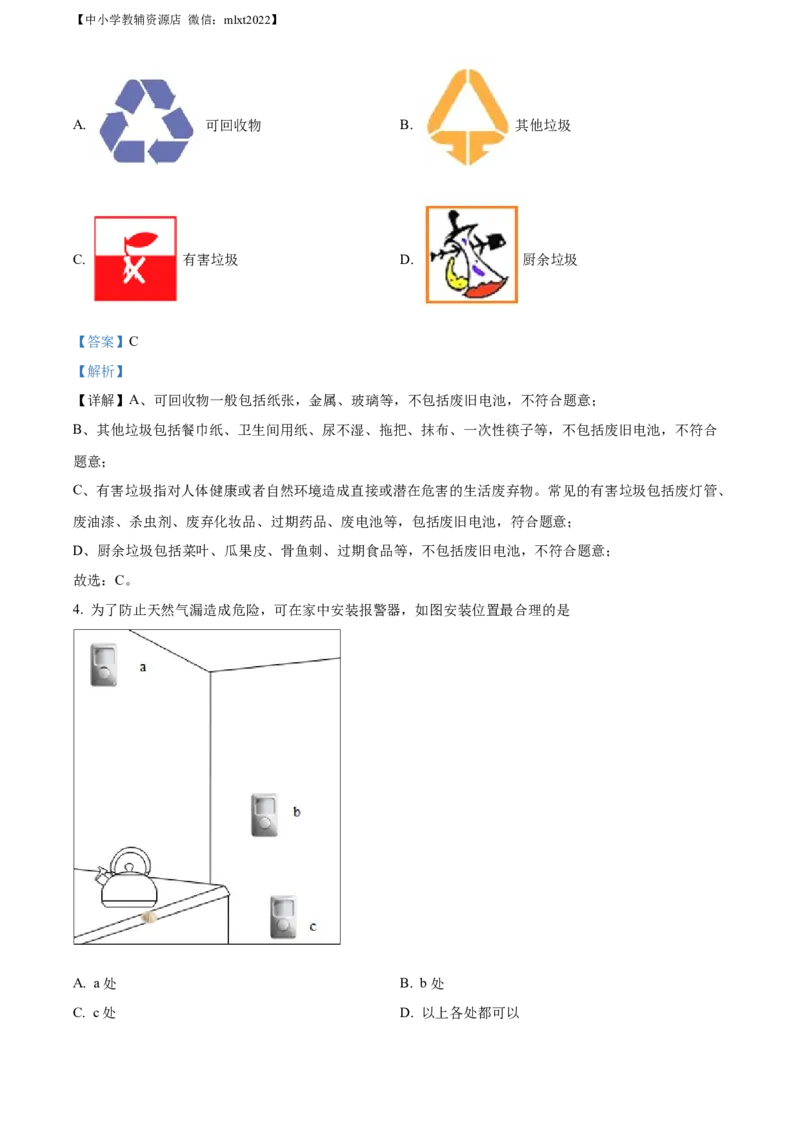 【中小学教辅资源店 微信：mlxt2022】

A. 可回收物

B. 其他垃圾

C. 有害垃圾

D. 厨余垃圾

【答案】C

【解析】

【详解】A、可回收物一般包括纸张，金属、玻璃等，不包括废旧电池，不符合题意；

B、其他垃圾包括餐巾纸、卫生间用纸、尿不湿、拖把、抹布、一次性筷子等，不包括废旧电池，不符合题意；

C、有害垃圾指对人体健康或者自然环境造成直接或潜在危害的生活废弃物。常见的有害垃圾包括废灯管、废油漆、杀虫剂、废弃化妆品、过期药品、废电池等，包括废旧电池，符合题意；

D、厨余垃圾包括菜叶、瓜果皮、骨鱼刺、过期食品等，不包括废旧电池，不符合题意；

故选：C。

4. 为了防止天然气漏造成危险，可在家中安装报警器，如图安装位置最合理的是

a

b

c

A. a 处

B. b 处

C. c 处

D. 以上各处都可以