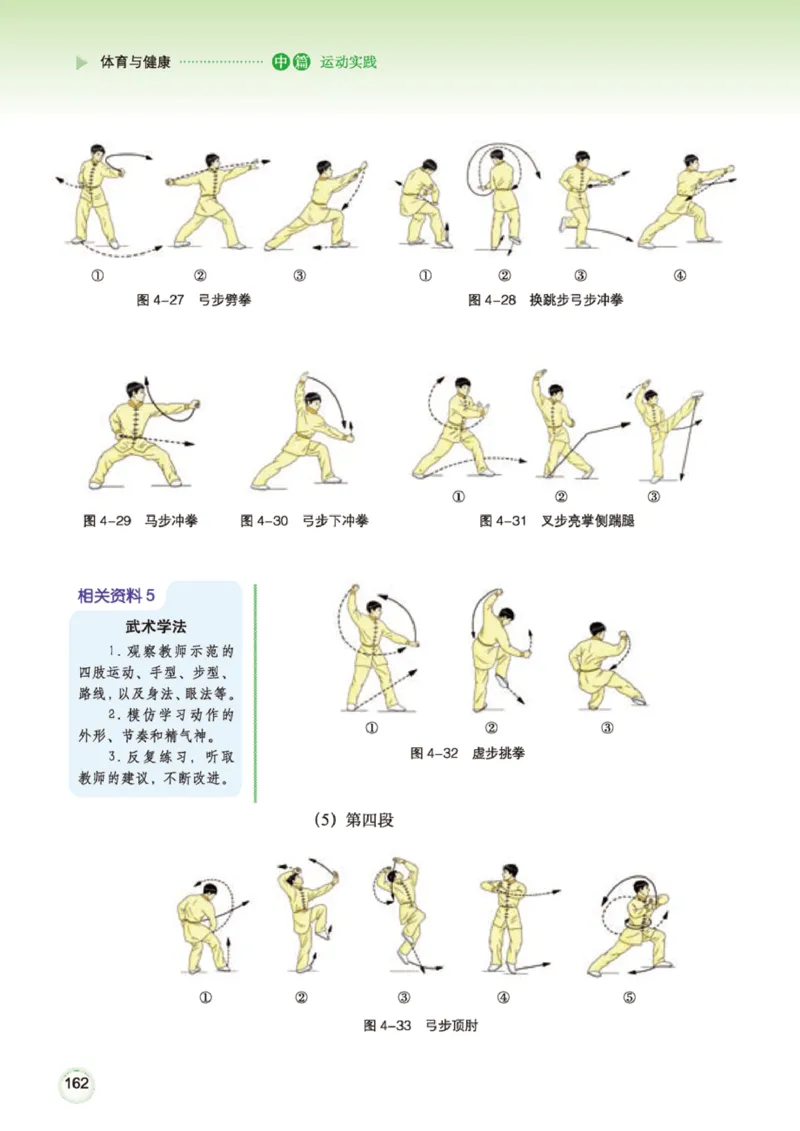 体育与健康 中篇 运动实践

①
②
③
图 4-27 弓步劈拳

①
②
③
④
图 4-28 换跳步弓步冲拳

图 4-29 马步冲拳

图 4-30 弓步下冲拳

①
②
③
图 4-31 叉步亮掌侧踹腿

相关资料 5

武术学法

1. 观察教师示范的四肢运动、手型、步型、路线，以及身法、眼法等。

2. 模仿学习动作的外形、节奏和精气神。

3. 反复练习，听取教师的建议，不断改进。

①
②
③
图 4-32 虚步挑拳

（5）第四段

①
②
③
④
⑤
图 4-33 弓步顶肘

162