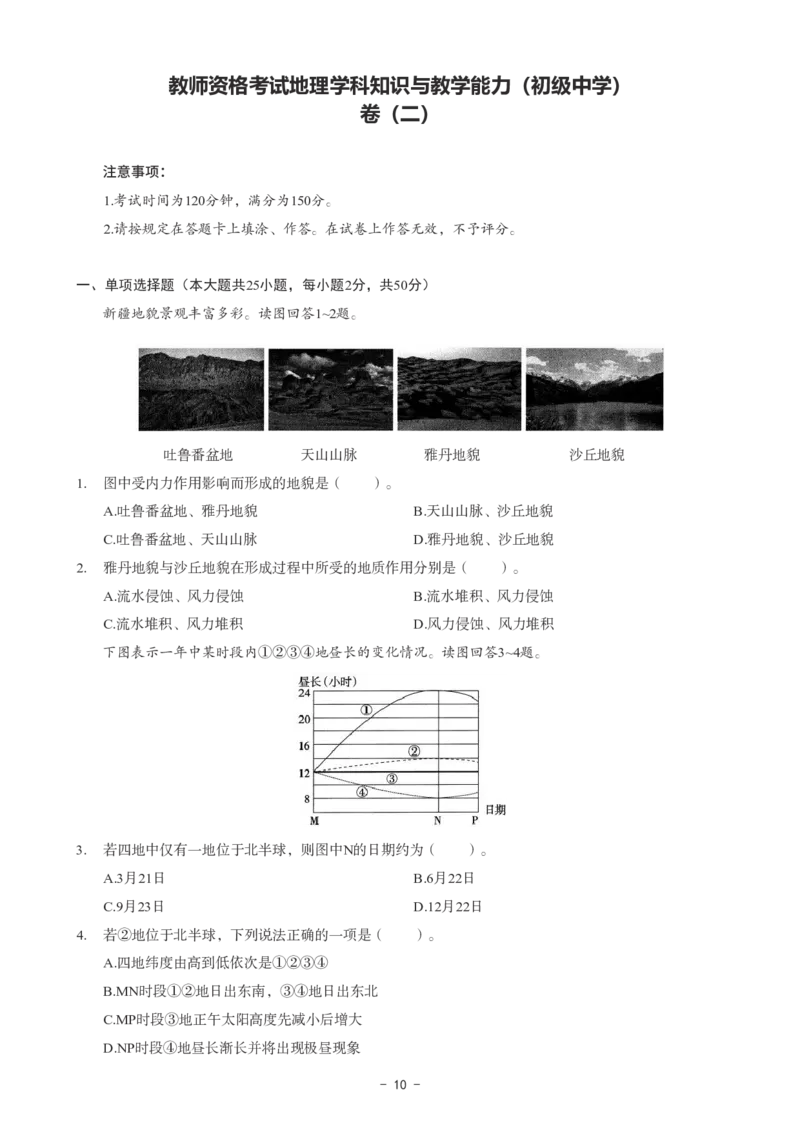 教师资格考试地理学科知识与教学能力（初级中学）
卷（二）

注意事项：

1.考试时间为120分钟，满分为150分。

2.请按规定在答题卡上填涂、作答。在试卷上作答无效，不予评分。

一、单项选择题（本大题共25小题，每小题2分，共50分）

新疆地貌景观丰富多彩。读图回答1~2题。

吐鲁番盆地　天山山脉　雅丹地貌　沙丘地貌

1. 图中受内力作用影响而形成的地貌是（　　）。

A.吐鲁番盆地、雅丹地貌　B.天山山脉、沙丘地貌

C.吐鲁番盆地、天山山脉　D.雅丹地貌、沙丘地貌

2. 雅丹地貌与沙丘地貌在形成过程中所受的地质作用分别是（　　）。

A.流水侵蚀、风力侵蚀　B.流水堆积、风力侵蚀

C.流水堆积、风力堆积　D.风力侵蚀、风力堆积

下图表示一年中某时段内①②③④地昼长的变化情况。读图回答3~4题。

昼长（小时）
24
20
16
12
8
①
②
③
④
日期
M　N　P

3. 若四地中仅有一地位于北半球，则图中N的日期约为（　　）。

A.3月21日　B.6月22日

C.9月23日　D.12月22日

4. 若②地位于北半球，下列说法正确的一项是（　　）。

A.四地纬度由高到低依次是①②③④

B.MN时段①②地日出东南，③④地日出东北

C.MP时段③地正午太阳高度先减小后增大

D.NP时段④地昼长渐长并将出现极昼现象

－ 10 －