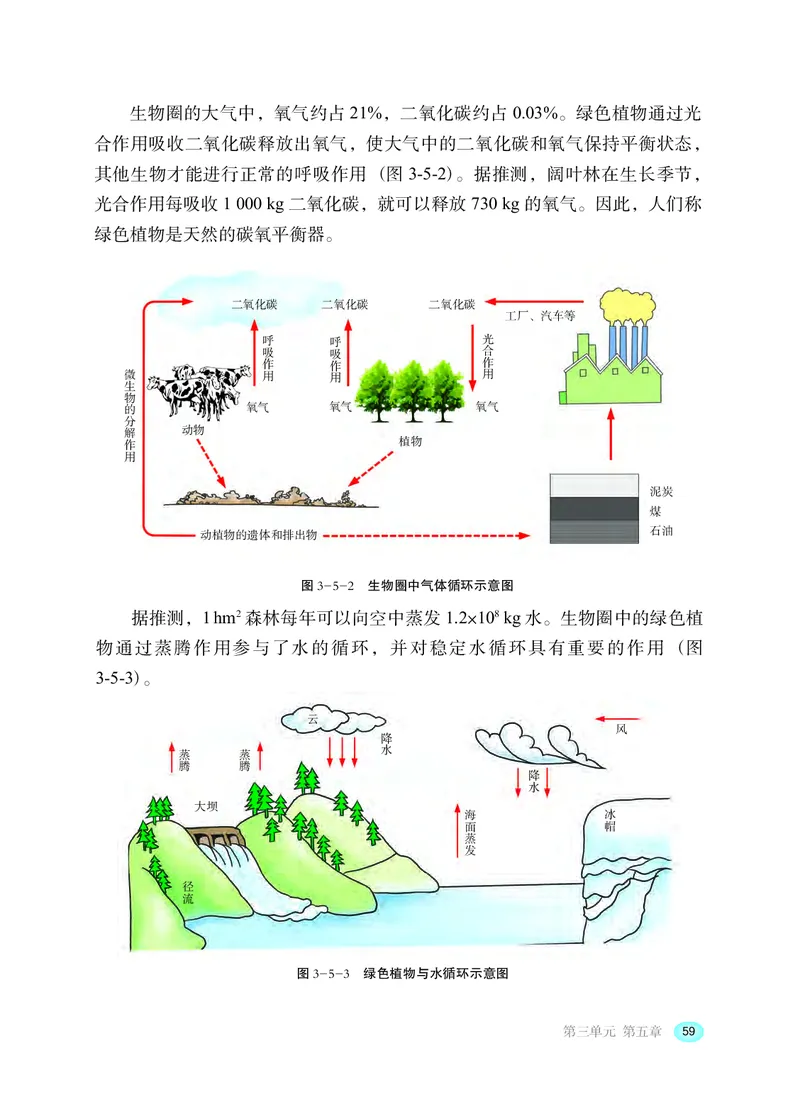 生物圈的大气中，氧气约占 21%，二氧化碳约占 0.03%。绿色植物通过光合作用吸收二氧化碳释放出氧气，使大气中的二氧化碳和氧气保持平衡状态，其他生物才能进行正常的呼吸作用（图 3-5-2）。据推测，阔叶林在生长季节，光合作用每吸收 1 000 kg 二氧化碳，就可以释放 730 kg 的氧气。因此，人们称绿色植物是天然的碳氧平衡器。

二氧化碳
二氧化碳
二氧化碳
工厂、汽车等
微生物的分解作用
呼吸作用
呼吸作用
光合作用
氧气
氧气
氧气
动物
植物
泥炭
煤
石油
动植物的遗体和排出物

图 3-5-2 生物圈中气体循环示意图

据推测，1 hm$^2$ 森林每年可以向空中蒸发 $1.2\times10^8$ kg 水。生物圈中的绿色植物通过蒸腾作用参与了水的循环，并对稳定水循环具有重要的作用（图 3-5-3）。

云
降水
风
蒸腾
蒸腾
降水
大坝
海面蒸发
冰帽
径流

图 3-5-3 绿色植物与水循环示意图

第三单元 第五章 59