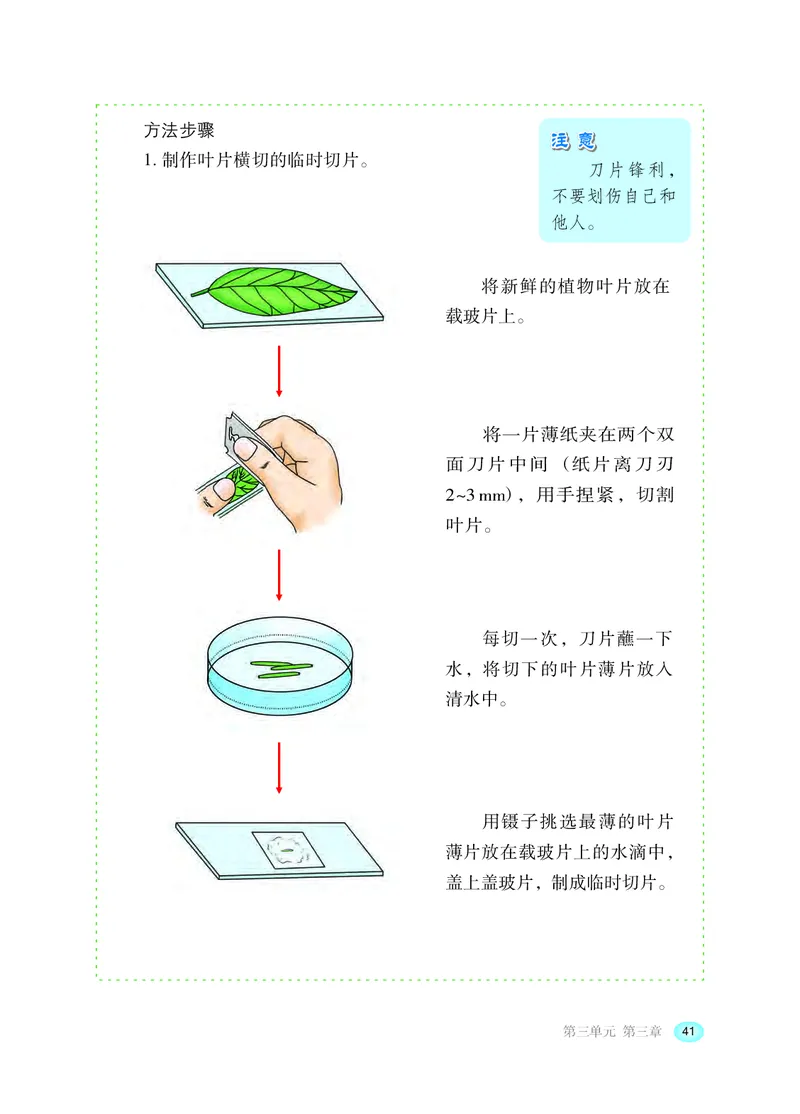 方法步骤

1. 制作叶片横切的临时切片。

注意

刀片锋利，不要划伤自己和他人。

将新鲜的植物叶片放在载玻片上。

将一片薄纸夹在两个双面刀片中间（纸片离刀刃2~3 mm），用手捏紧，切割叶片。

每切一次，刀片蘸一下水，将切下的叶片薄片放入清水中。

用镊子挑选最薄的叶片薄片放在载玻片上的水滴中，盖上盖玻片，制成临时切片。

第三单元 第三章 41