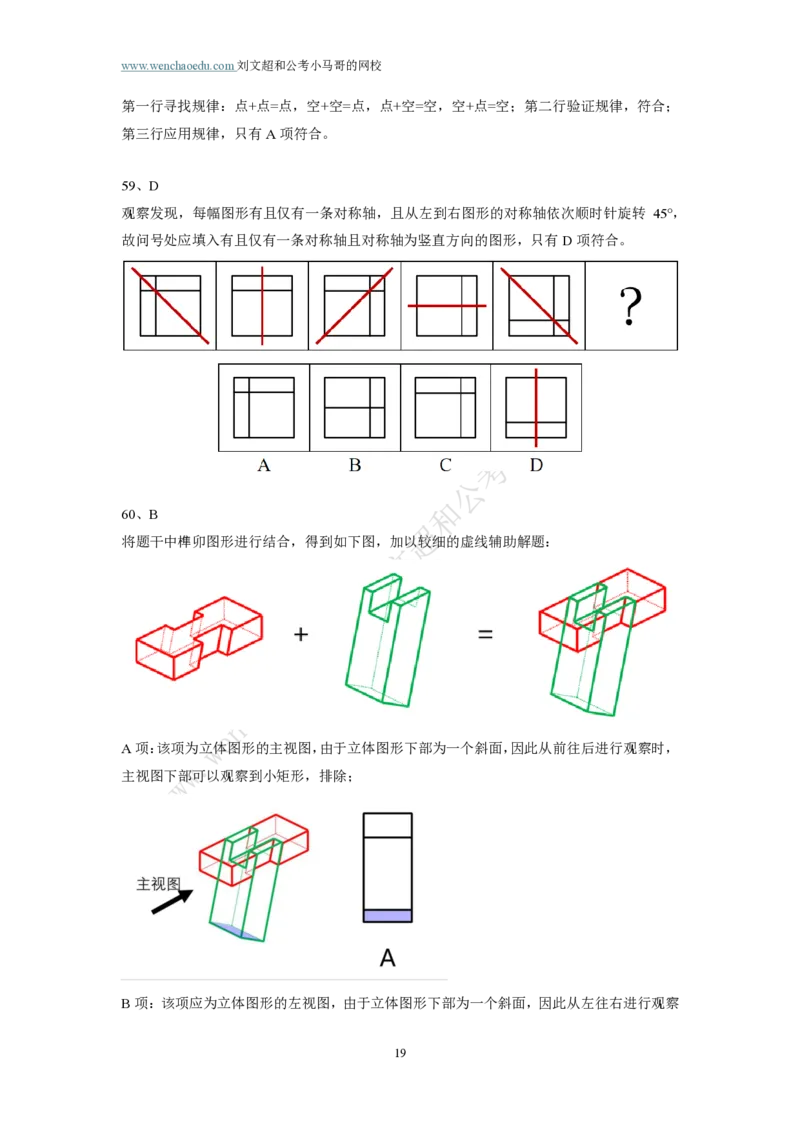 www.wenchaoedu.com 刘文超和公考小马哥的网校

第一行寻找规律：点+点=点，空+空=点，点+空=空，空+点=空；第二行验证规律，符合；第三行应用规律，只有 A 项符合。

59、D

观察发现，每幅图形有且仅有一条对称轴，且从左到右图形的对称轴依次顺时针旋转 45°，故问号处应填入有且仅有一条对称轴且对称轴为竖直方向的图形，只有 D 项符合。

?

A B C D

60、B

将题干中榫卯图形进行结合，得到如下图，加以较细的虚线辅助解题：

+ =

A 项：该项为立体图形的主视图，由于立体图形下部为一个斜面，因此从前往后进行观察时，主视图下部可以观察到小矩形，排除；

主视图

A

B 项：该项应为立体图形的左视图，由于立体图形下部为一个斜面，因此从左往右进行观察

19