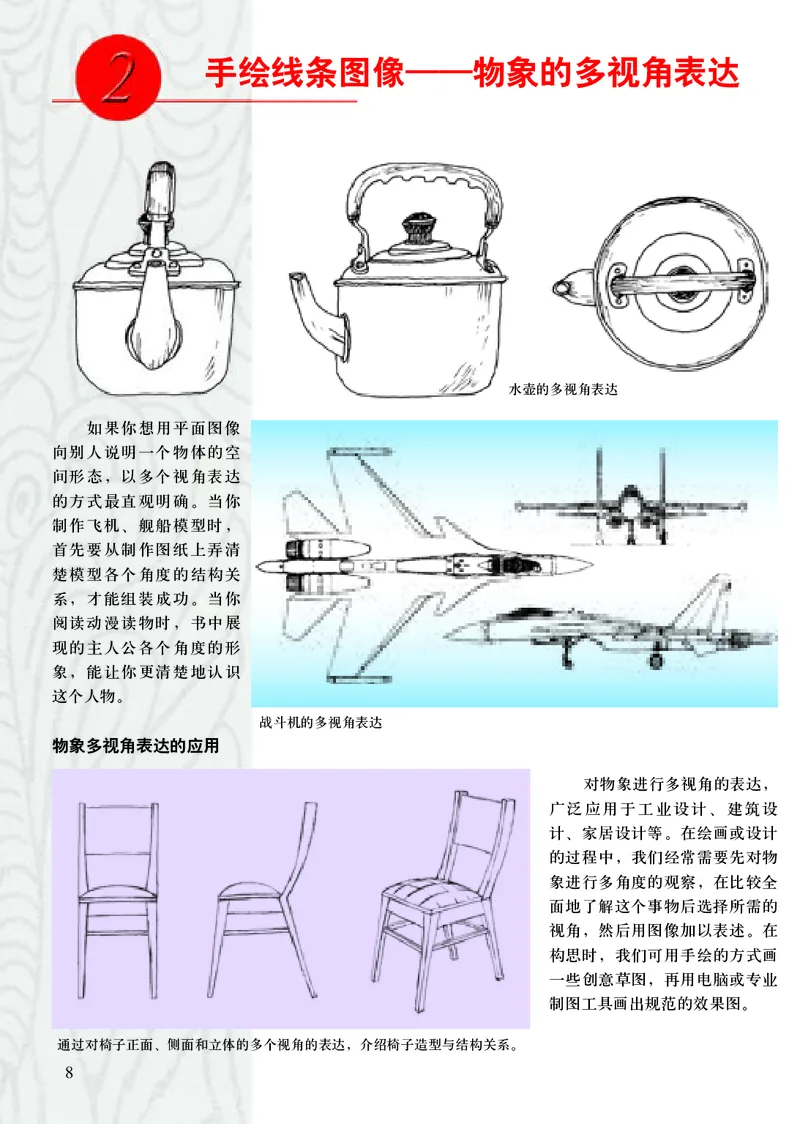 2 手绘线条图像——物象的多视角表达

水壶的多视角表达

如果你想用平面图像向别人说明一个物体的空间形态，以多个视角表达的方式最直观明确。当你制作飞机、舰船模型时，首先要从制作图纸上弄清楚模型各个角度的结构关系，才能组装成功。当你阅读动漫读物时，书中展现的主人公各个角度的形象，能让你更清楚地认识这个人物。

战斗机的多视角表达

物象多视角表达的应用

对物象进行多视角的表达，广泛应用于工业设计、建筑设计、家居设计等。在绘画或设计的过程中，我们经常需要先对物象进行多角度的观察，在比较全面地了解这个事物后选择所需的视角，然后用图像加以表述。在构思时，我们可用手绘的方式画一些创意草图，再用电脑或专业制图工具画出规范的效果图。

通过对椅子正面、侧面和立体的多个视角的表达，介绍椅子造型与结构关系。

8